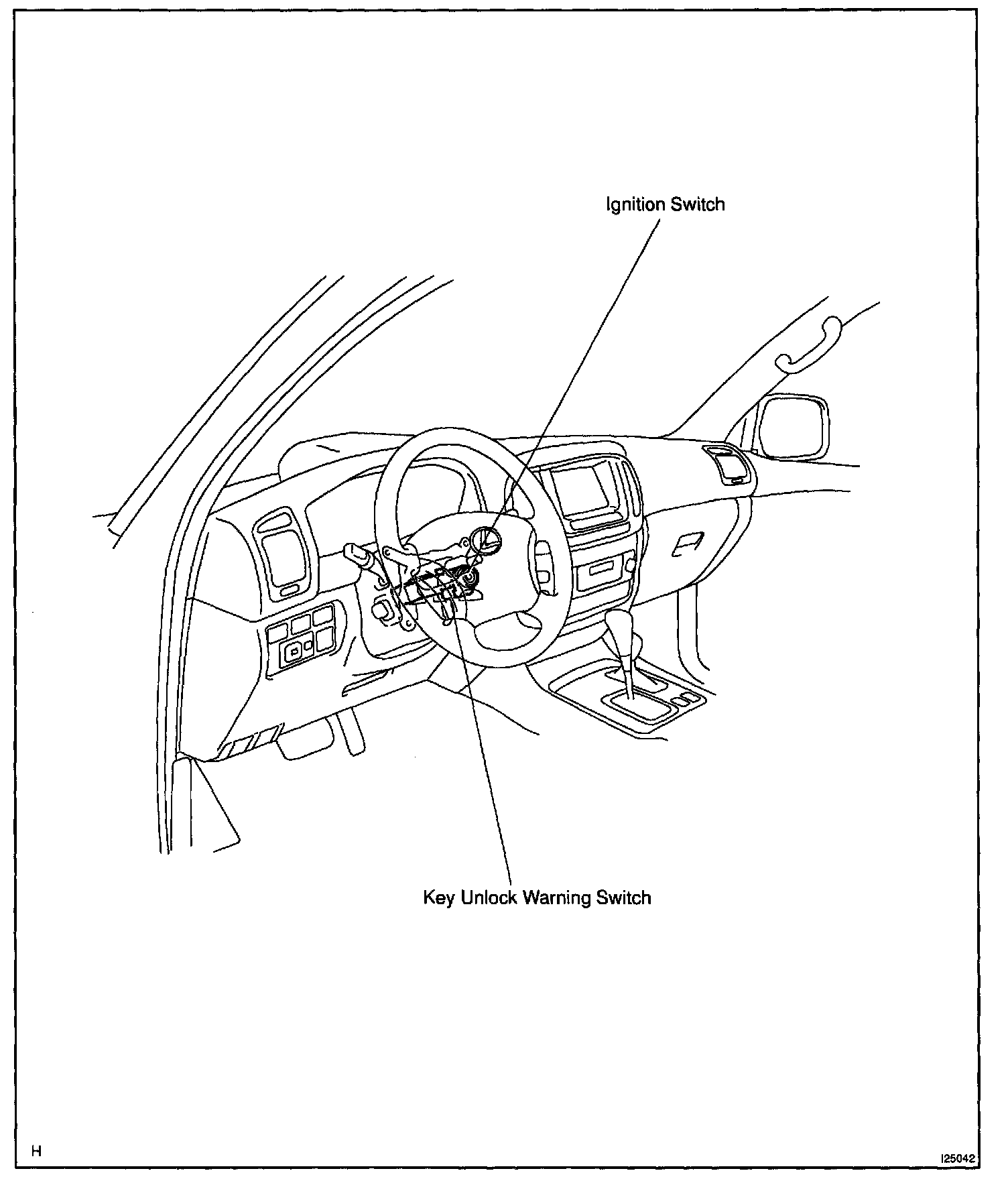 Ignition Switch

Key Unlock Warning Switch

H

I25042