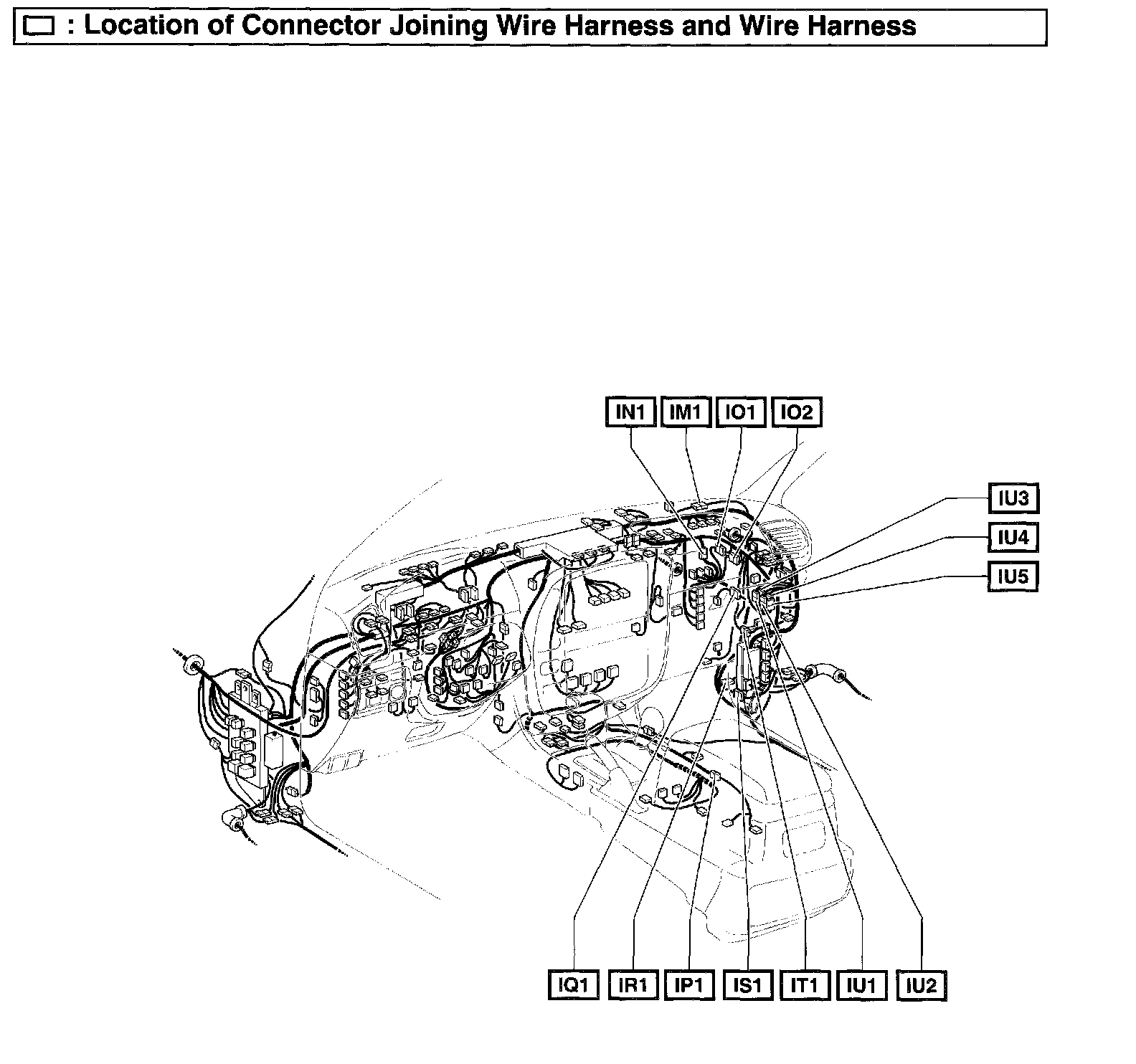 : Location of Connector Joining Wire Harness and Wire Harness

IN1 IM1 IO1 IO2

IU3

IU4

IU5

IQ1 IR1 IP1 IS1 IT1 IU1 IU2