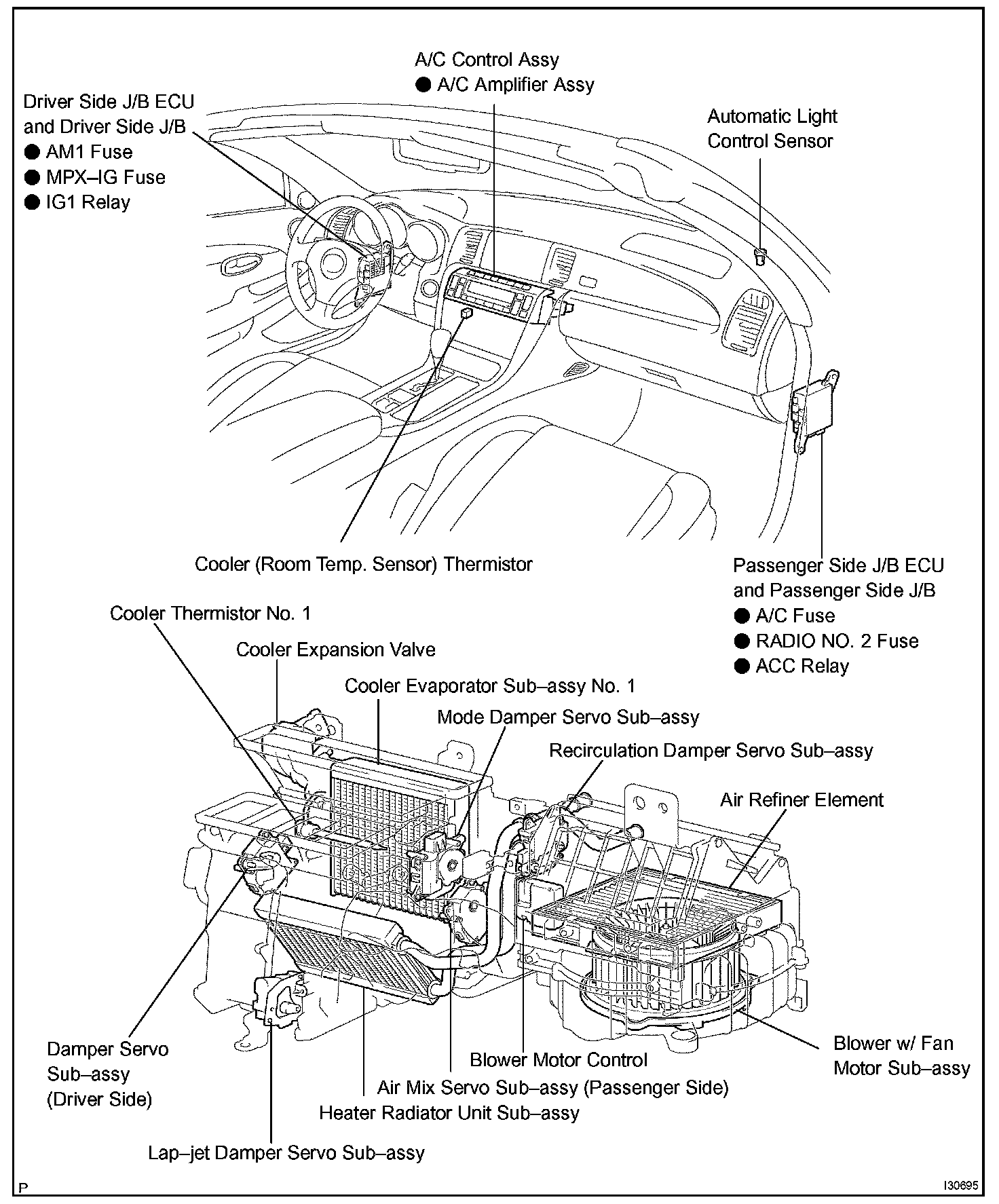 A/C Control Assy
● A/C Amplifier Assy

Driver Side J/B ECU and Driver Side J/B
● AM1 Fuse
● MPX–IG Fuse
● IG1 Relay

Automatic Light Control Sensor

Cooler (Room Temp. Sensor) Thermistor

Passenger Side J/B ECU and Passenger Side J/B
● A/C Fuse
● RADIO NO. 2 Fuse
● ACC Relay

Cooler Thermistor No. 1

Cooler Expansion Valve

Cooler Evaporator Sub–assy No. 1

Mode Damper Servo Sub–assy

Recirculation Damper Servo Sub–assy

Air Refiner Element

Damper Servo Sub–assy (Driver Side)

Blower Motor Control

Blower w/ Fan Motor Sub–assy

Air Mix Servo Sub–assy (Passenger Side)

Heater Radiator Unit Sub–assy

Lap–jet Damper Servo Sub–assy

P

I30695