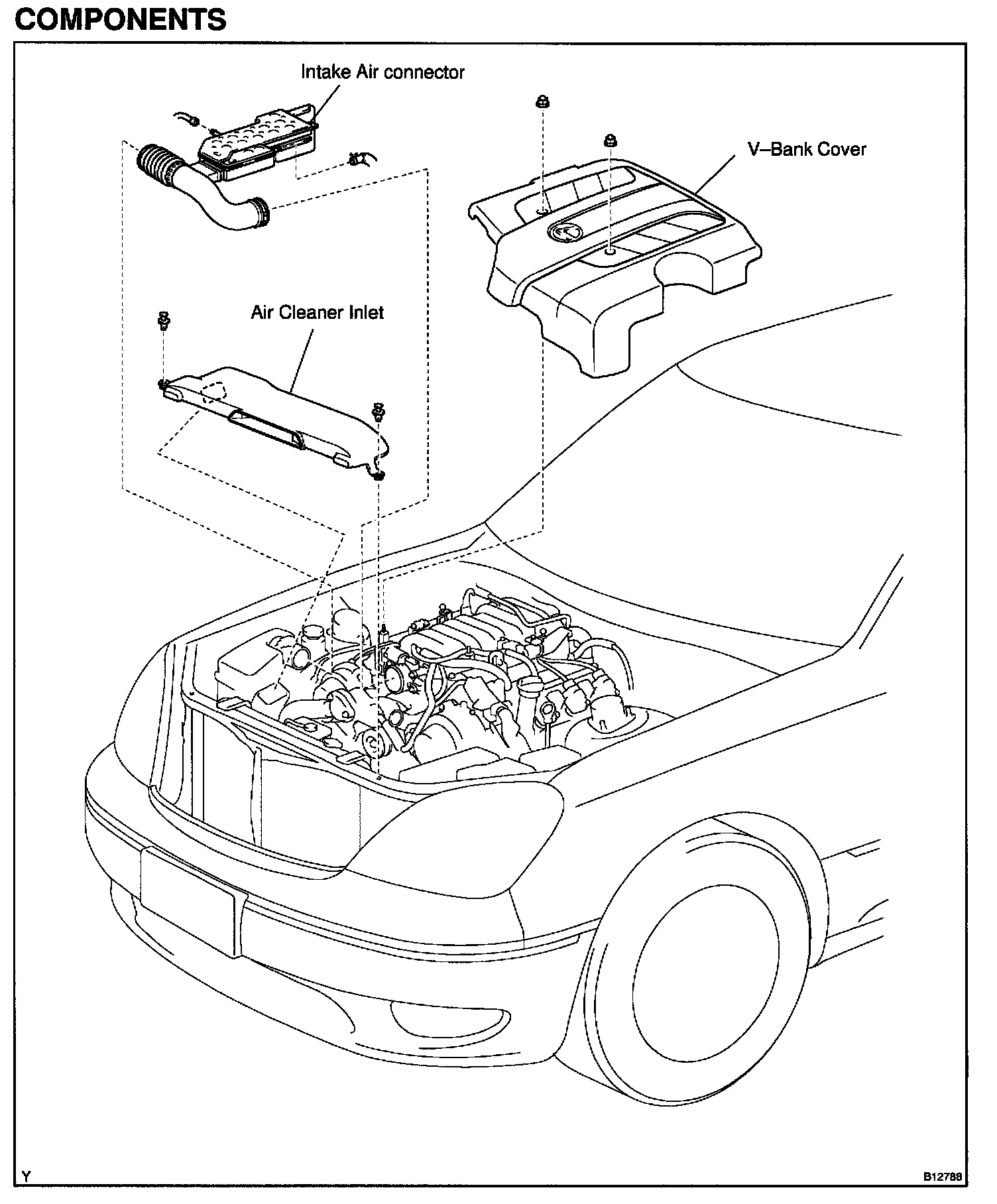 COMPONENTS

Intake Air connector

V–Bank Cover

Air Cleaner Inlet

Y

B12788