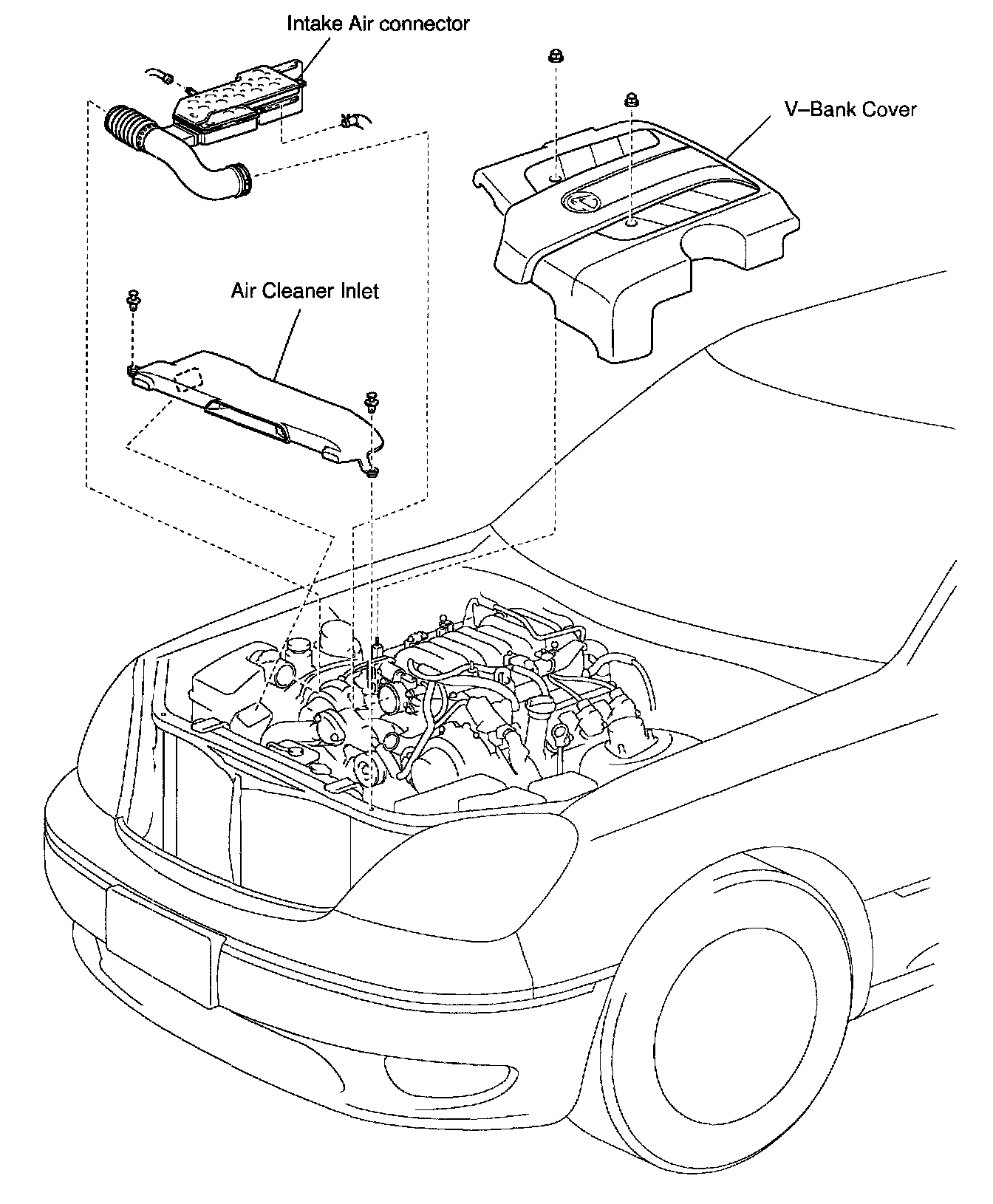 Intake Air connector

V–Bank Cover

Air Cleaner Inlet