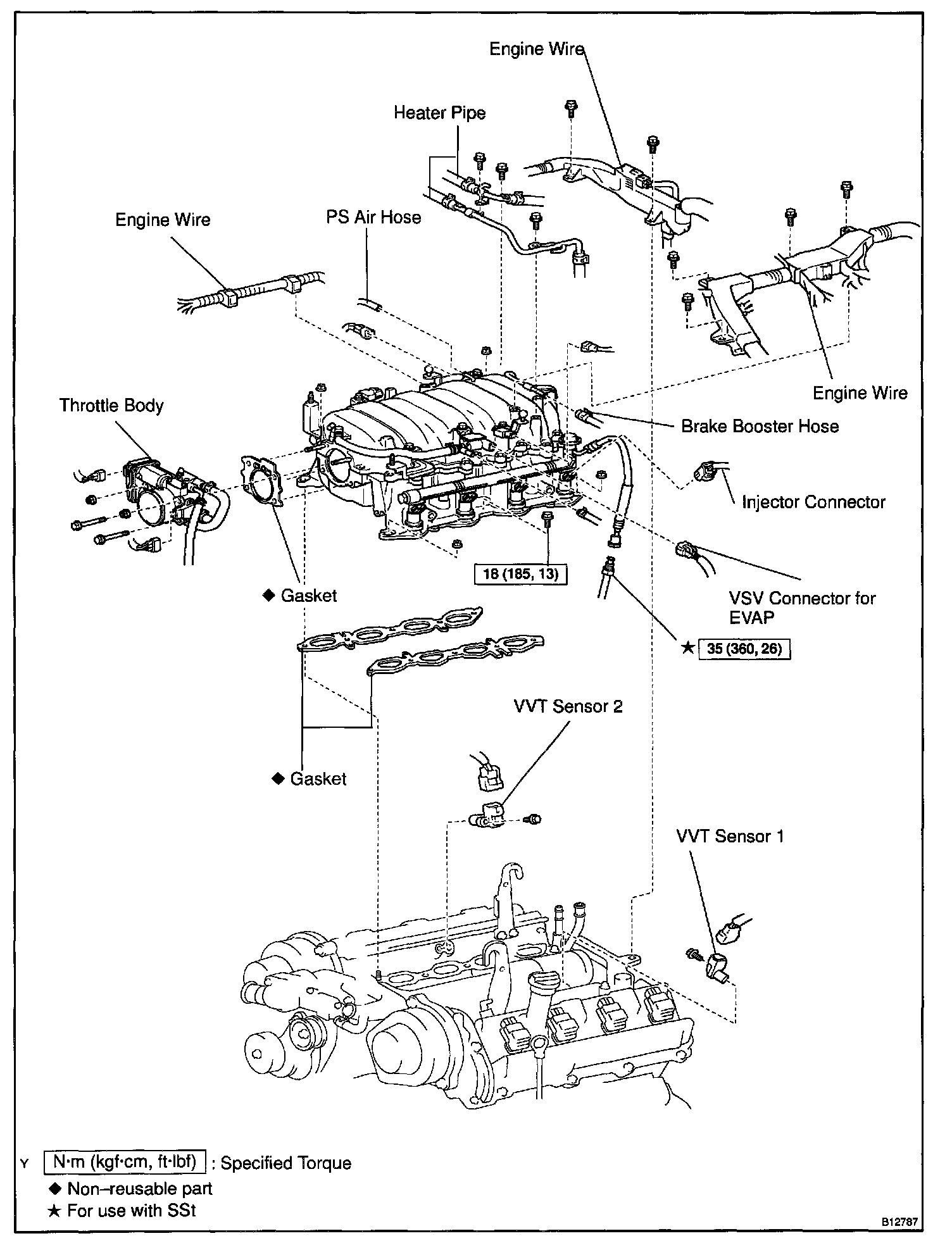 Engine Wire

Heater Pipe

Engine Wire

PS Air Hose

Engine Wire

Throttle Body

Brake Booster Hose

Injector Connector

18 (185, 13)

◆ Gasket

VSV Connector for EVAP

★ 35 (360, 26)

VVT Sensor 2

◆ Gasket

VVT Sensor 1

Y N·m (kgf·cm, ft·lbf) : Specified Torque
◆ Non–reusable part
★ For use with SSt

B12787