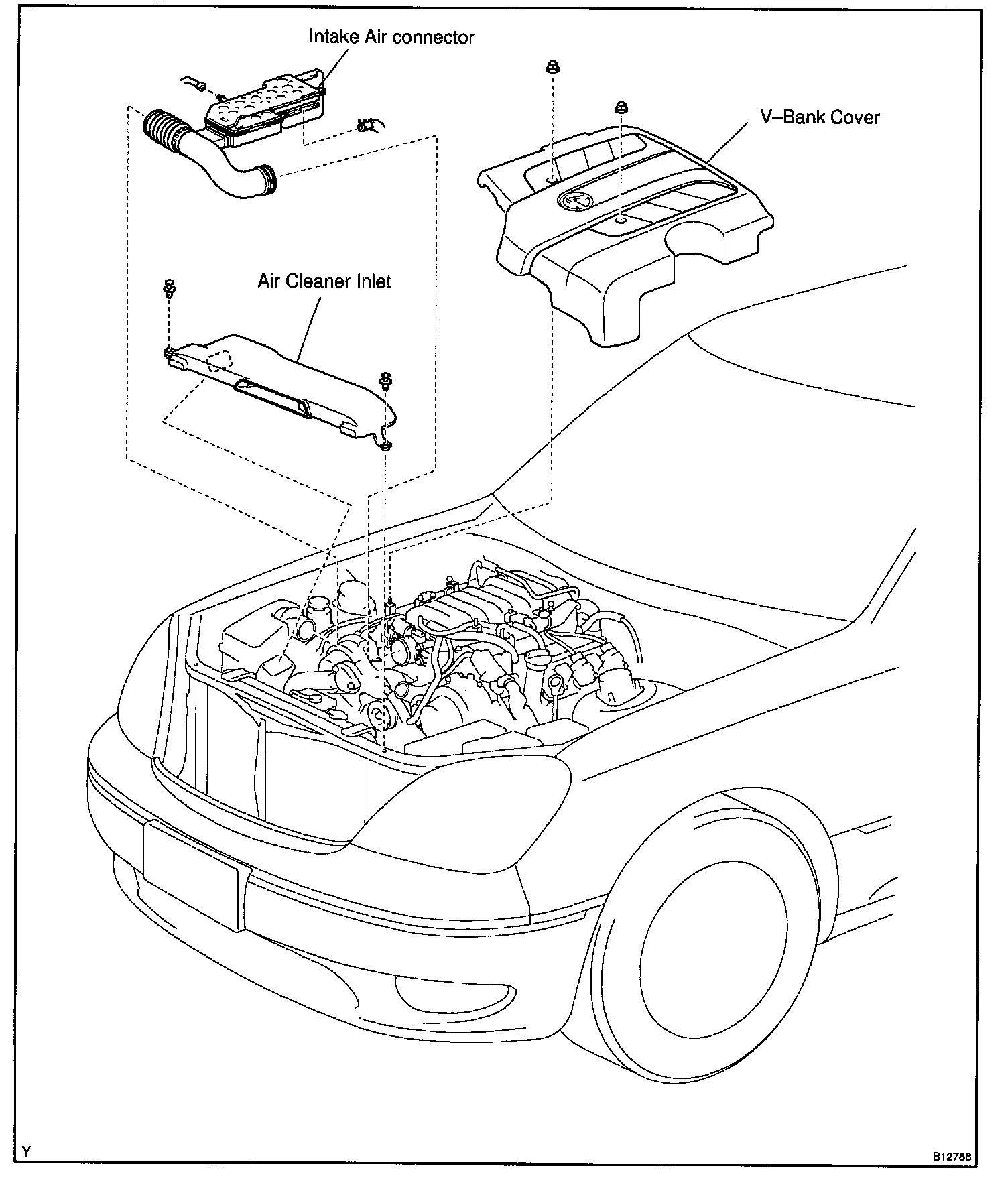 Intake Air connector

V–Bank Cover

Air Cleaner Inlet

Y

B12788