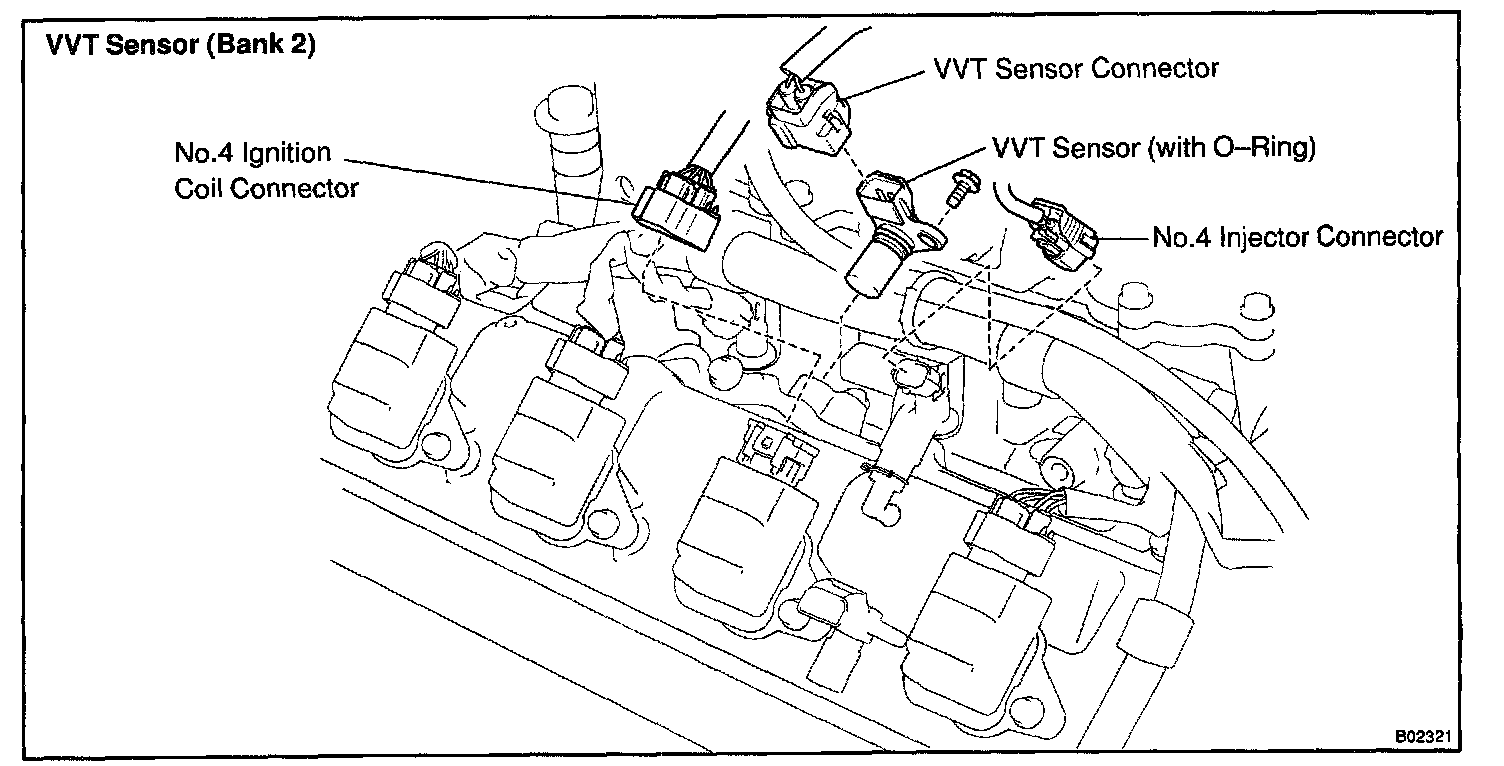 VVT Sensor (Bank 2)

VVT Sensor Connector

No.4 Ignition Coil Connector

VVT Sensor (with O–Ring)

No.4 Injector Connector

B02321