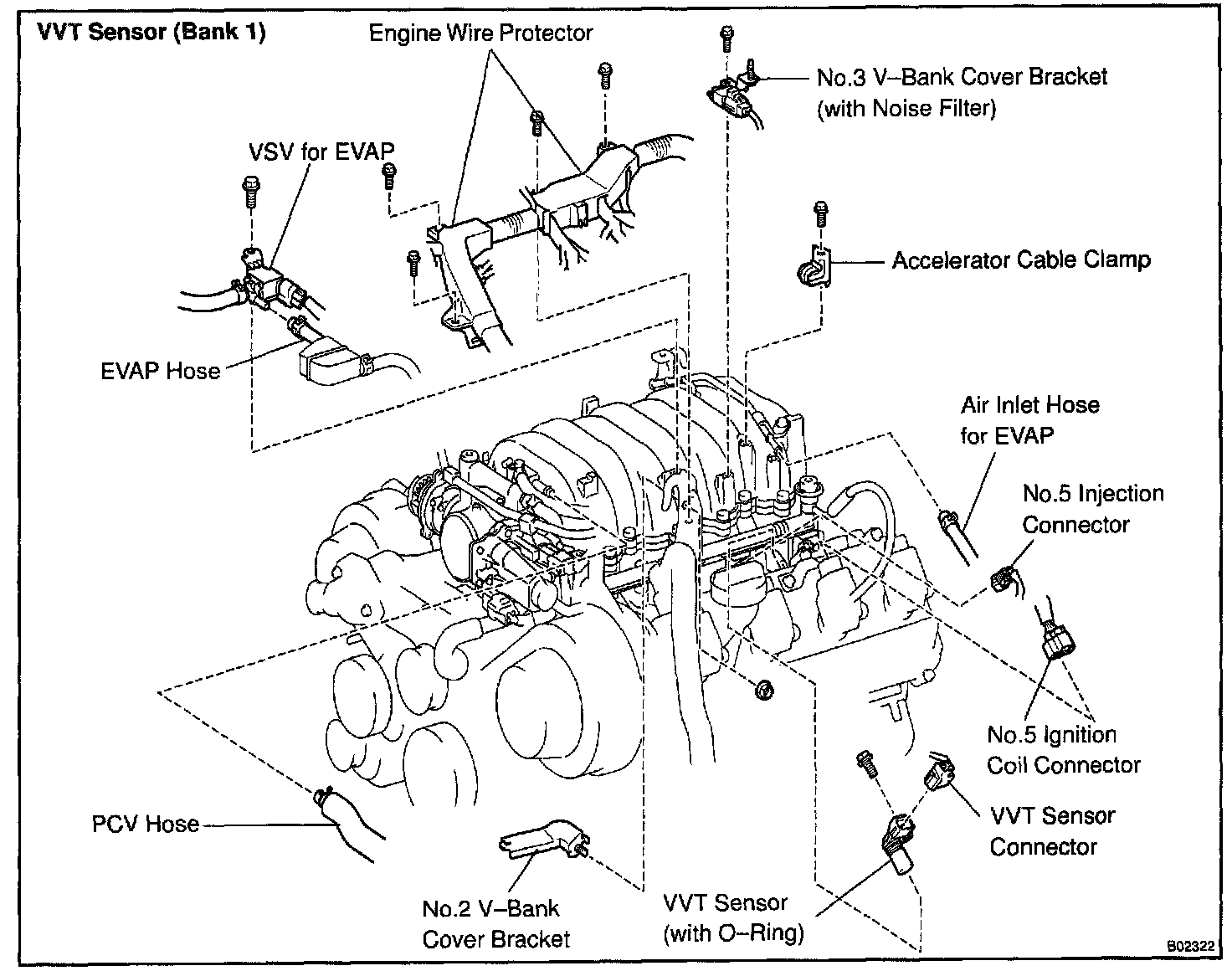 VVT Sensor (Bank 1)

Engine Wire Protector

No.3 V–Bank Cover Bracket (with Noise Filter)

VSV for EVAP

Accelerator Cable Clamp

EVAP Hose

Air Inlet Hose for EVAP

No.5 Injection Connector

No.5 Ignition Coil Connector

VVT Sensor Connector

PCV Hose

No.2 V–Bank Cover Bracket

VVT Sensor (with O–Ring)

B02322