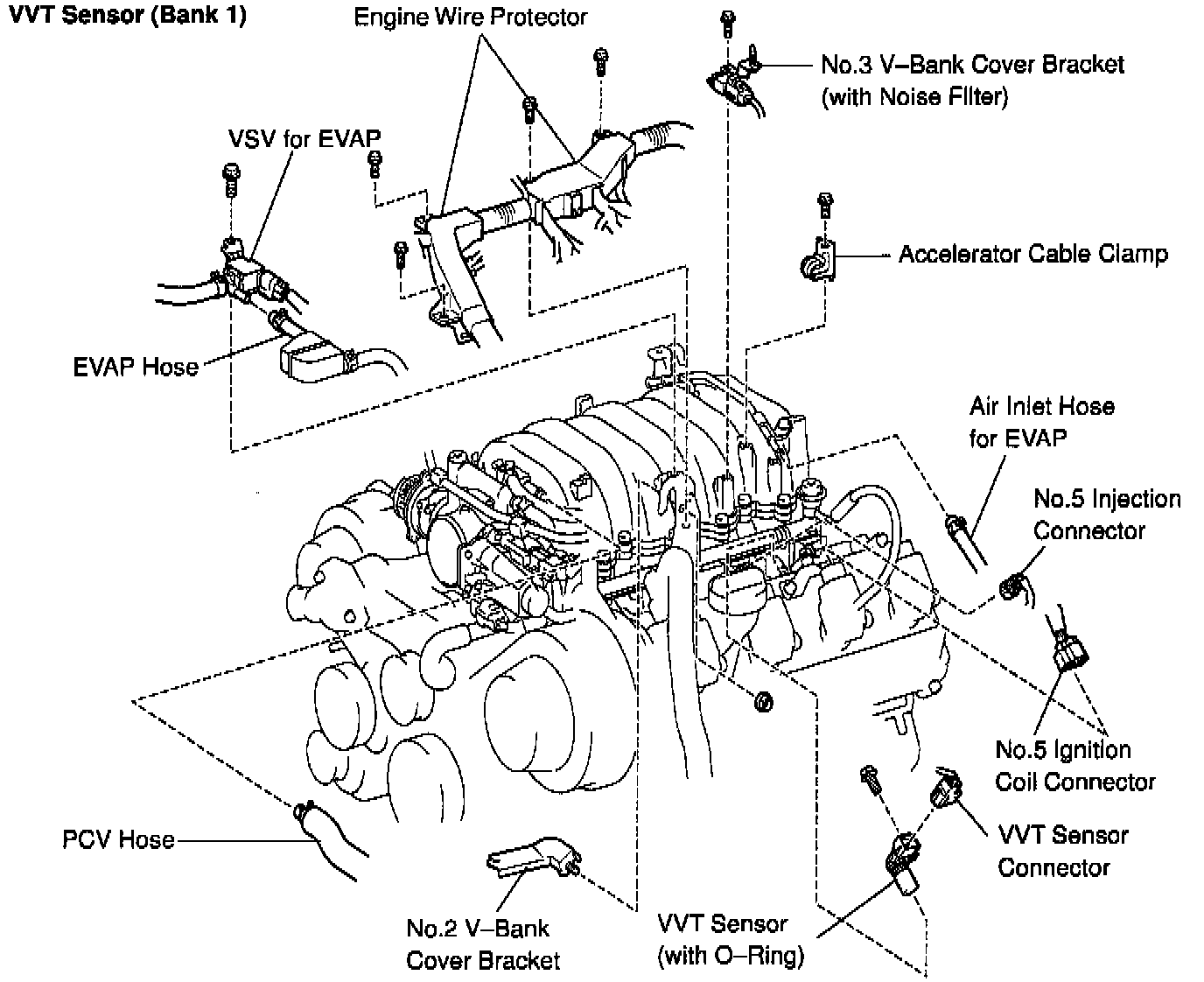 VVT Sensor (Bank 1)

Engine Wire Protector

No.3 V–Bank Cover Bracket (with Noise Filter)

VSV for EVAP

Accelerator Cable Clamp

EVAP Hose

Air Inlet Hose for EVAP

No.5 Injection Connector

No.5 Ignition Coil Connector

VVT Sensor Connector

PCV Hose

No.2 V–Bank Cover Bracket

VVT Sensor (with O–Ring)