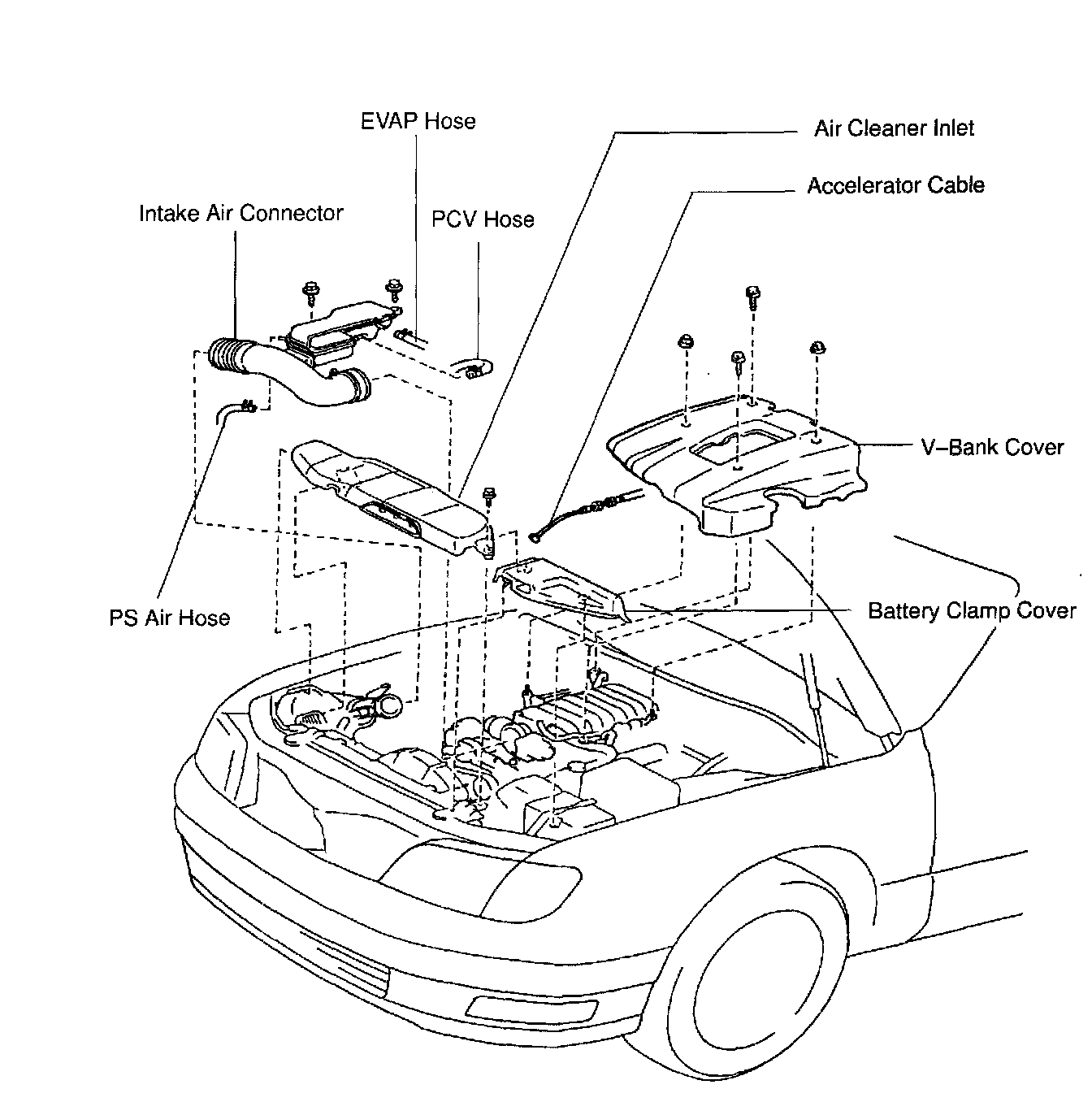 EVAP Hose
Air Cleaner Inlet
Accelerator Cable
Intake Air Connector
PCV Hose
V–Bank Cover
PS Air Hose
Battery Clamp Cover