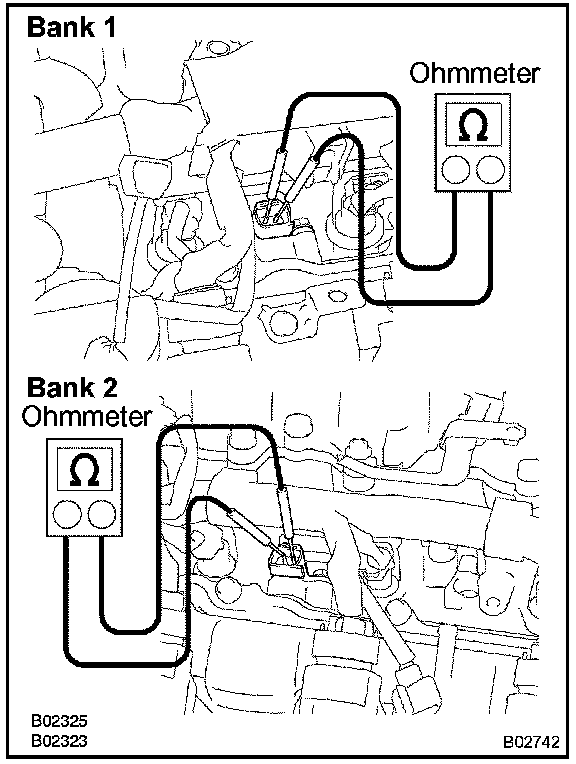 Bank 1

Ohmmeter

Ω

Bank 2

Ohmmeter

Ω

B02325
B02323

B02742