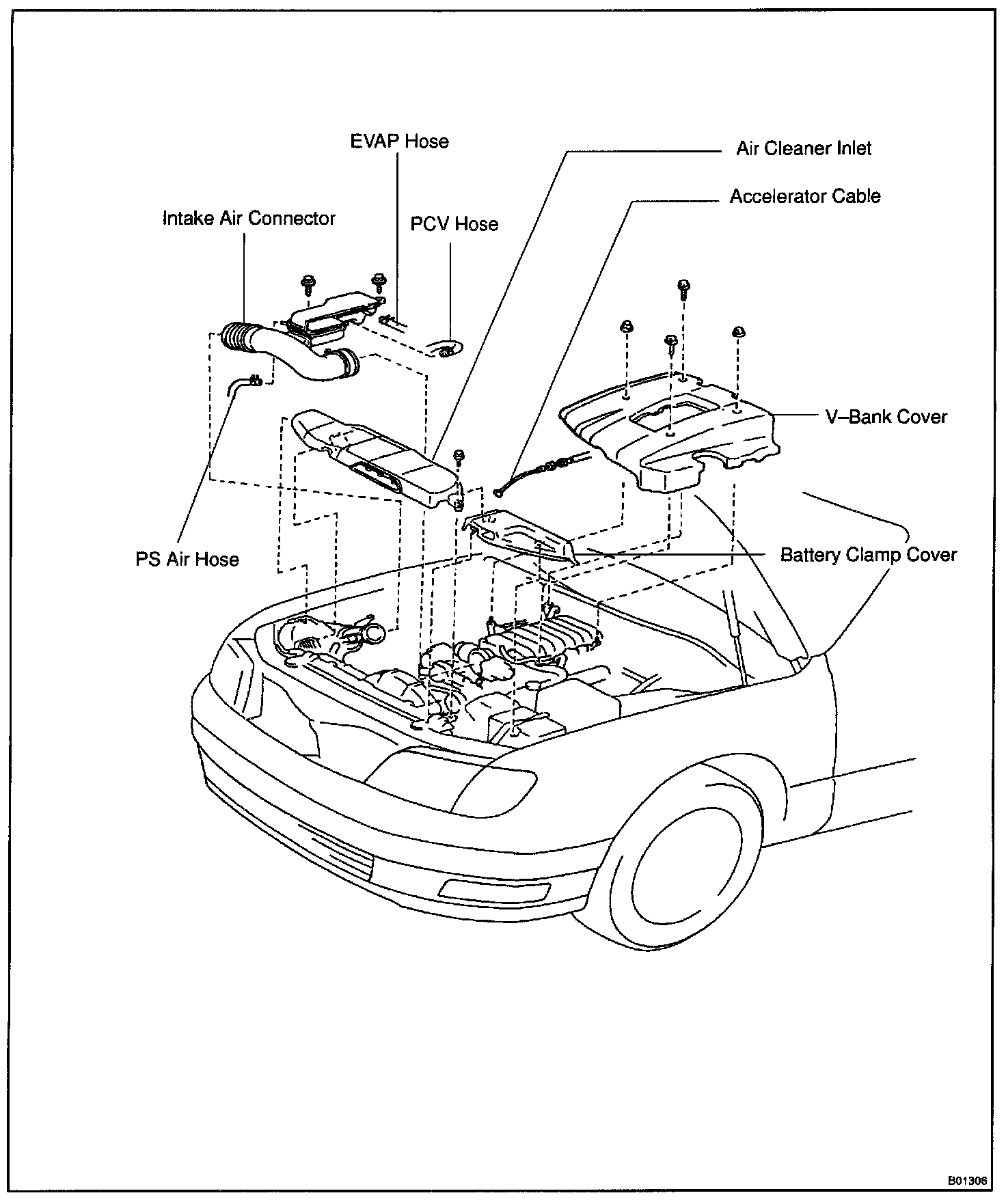 EVAP Hose

Air Cleaner Inlet

Accelerator Cable

Intake Air Connector

PCV Hose

V–Bank Cover

PS Air Hose

Battery Clamp Cover

B01306