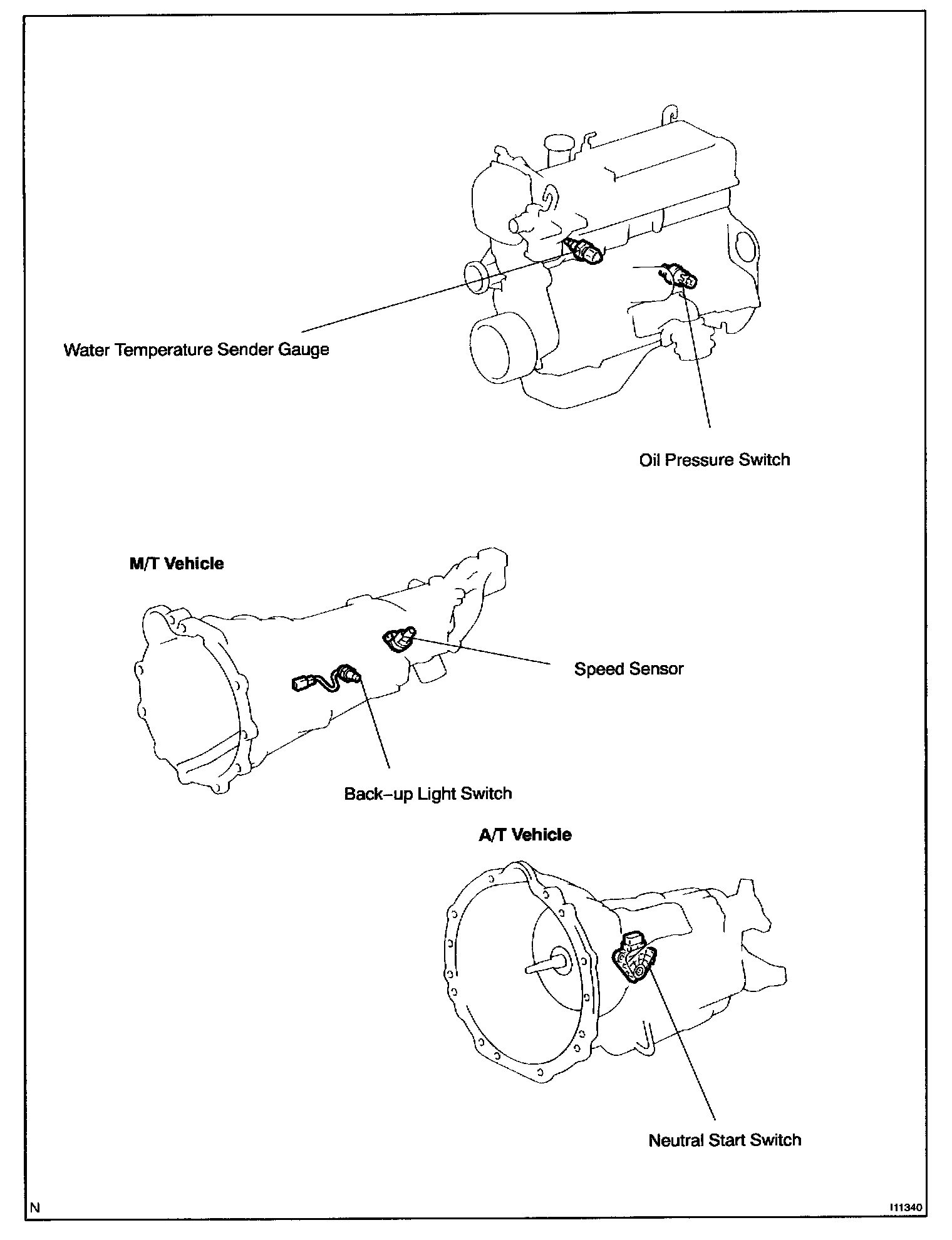 Water Temperature Sender Gauge

Oil Pressure Switch

M/T Vehicle

Speed Sensor

Back–up Light Switch

A/T Vehicle

Neutral Start Switch

N

I11340