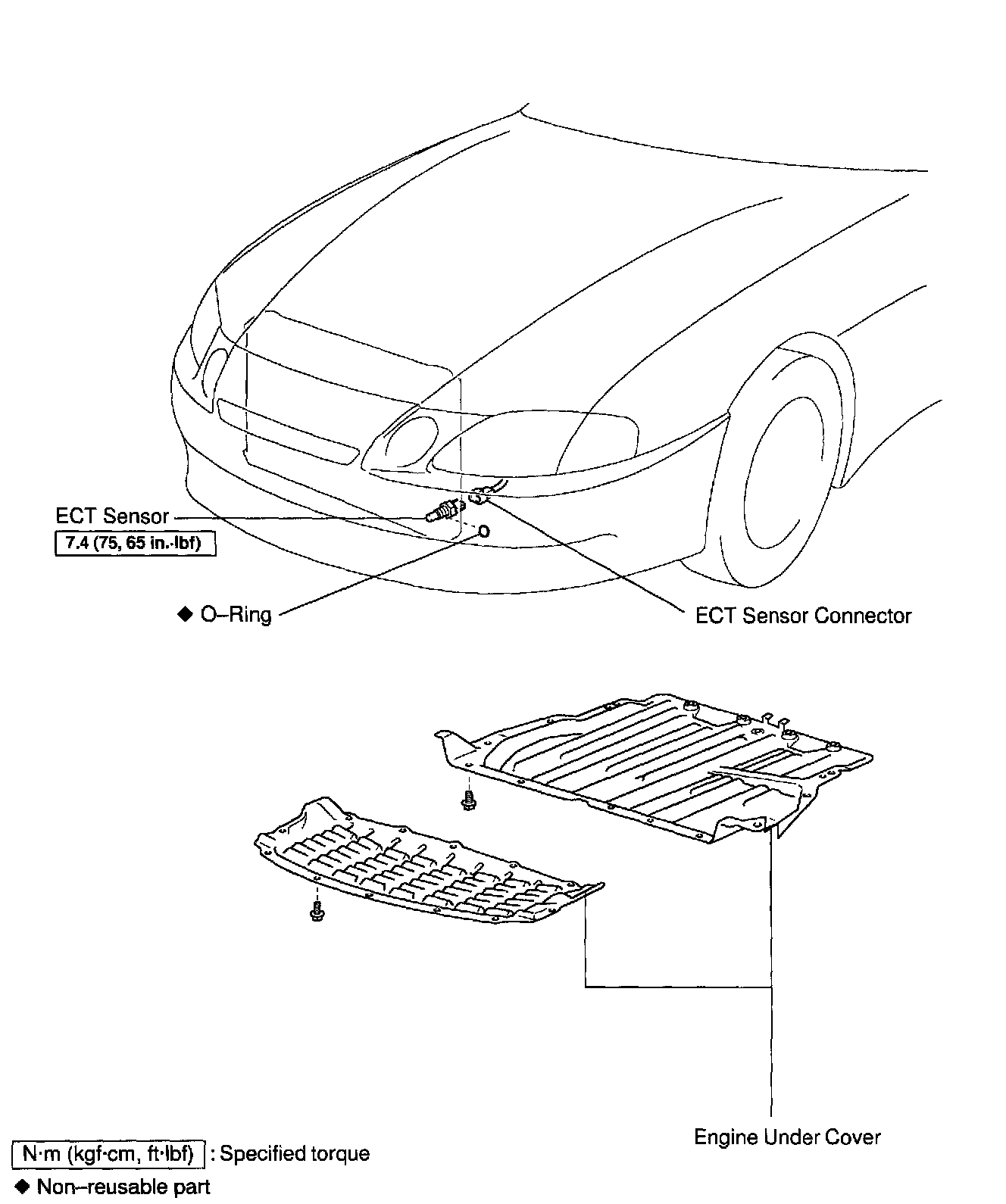 ECT Sensor
7.4 (75, 65 in.·lbf)

◆ O–Ring

ECT Sensor Connector

Engine Under Cover

N·m (kgf·cm, ft·lbf) : Specified torque
◆ Non–reusable part