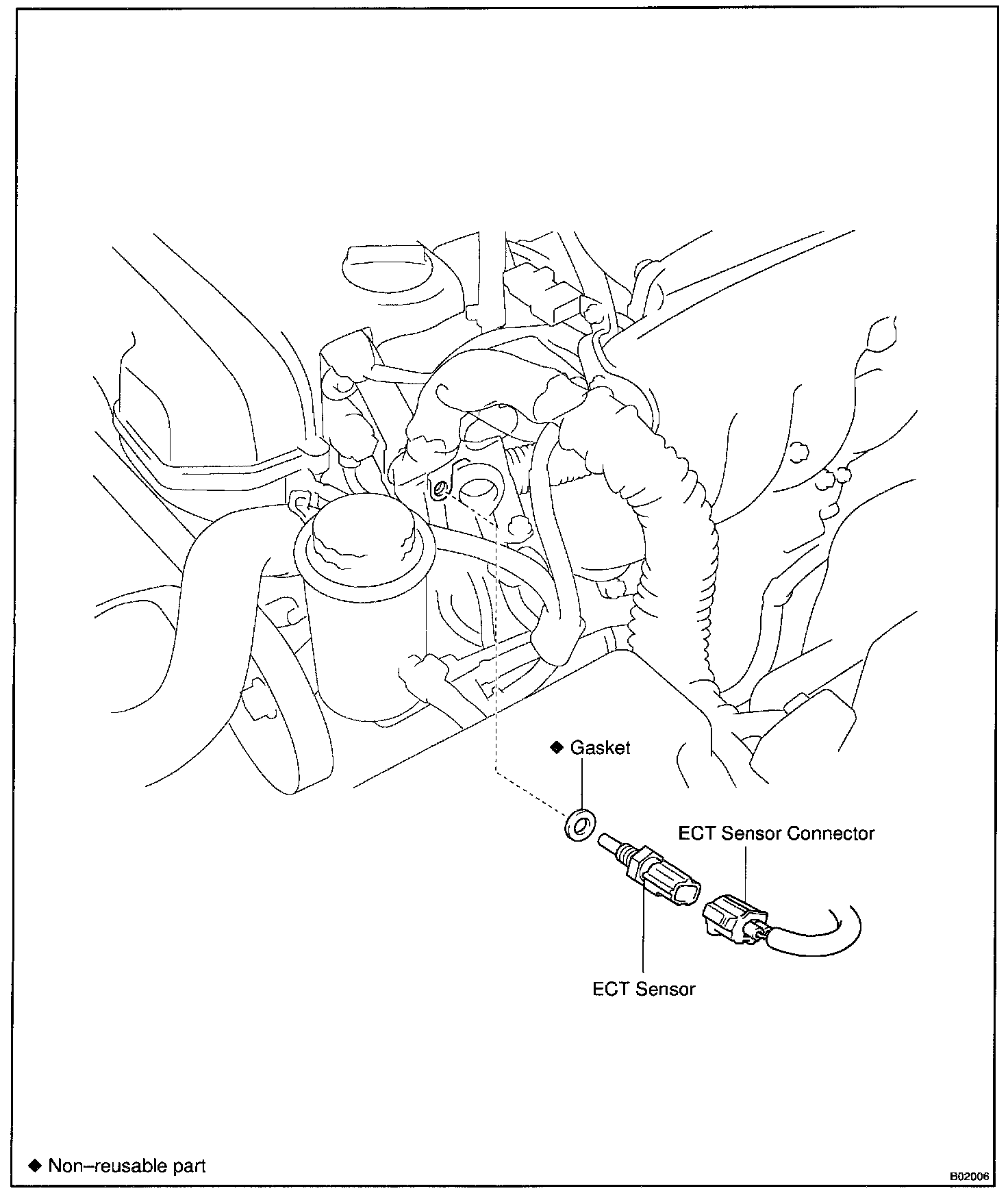 ◆ Gasket

ECT Sensor Connector

ECT Sensor

◆ Non–reusable part

B02006