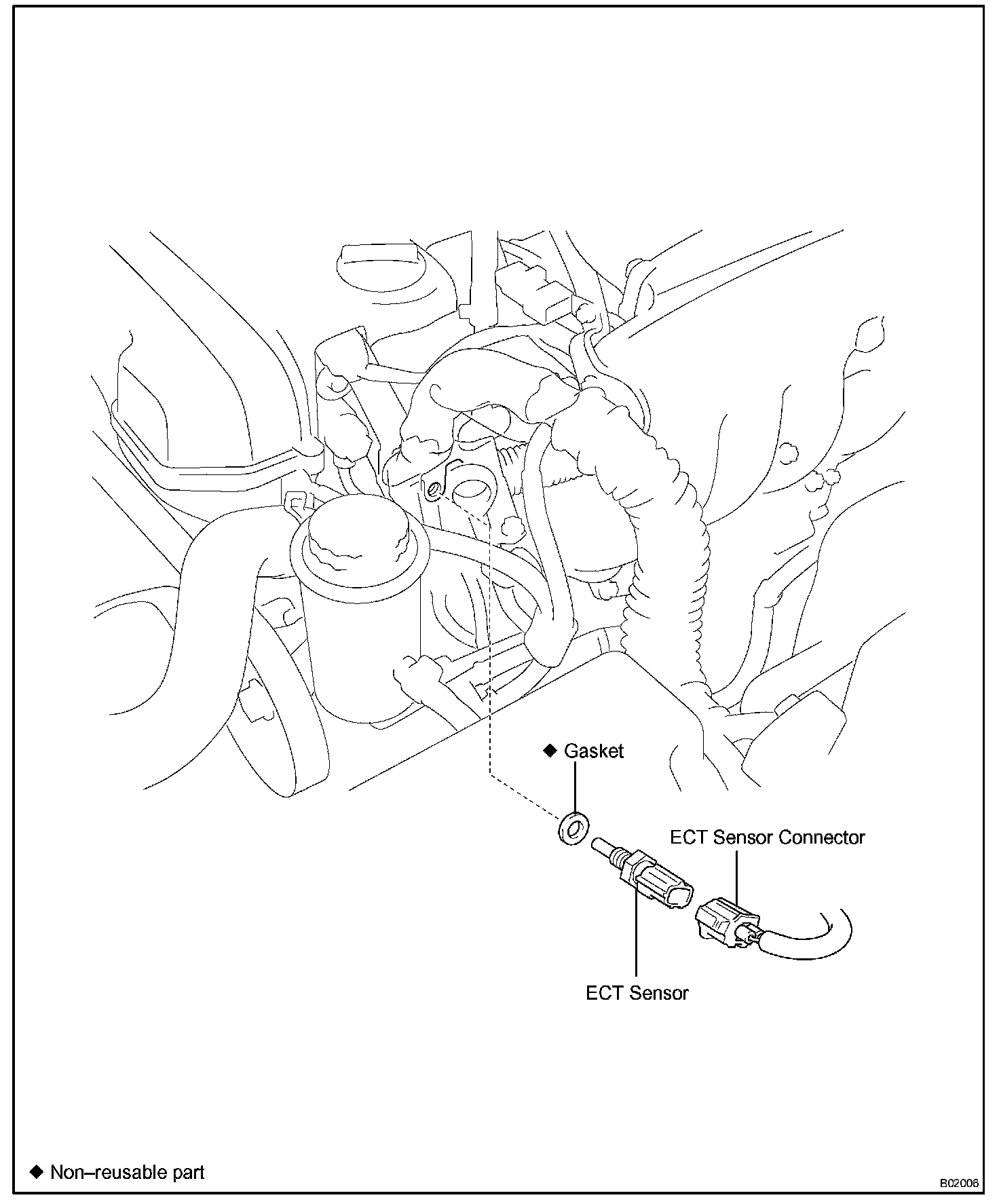 ◆ Gasket

ECT Sensor Connector

ECT Sensor

◆ Non–reusable part

B02006