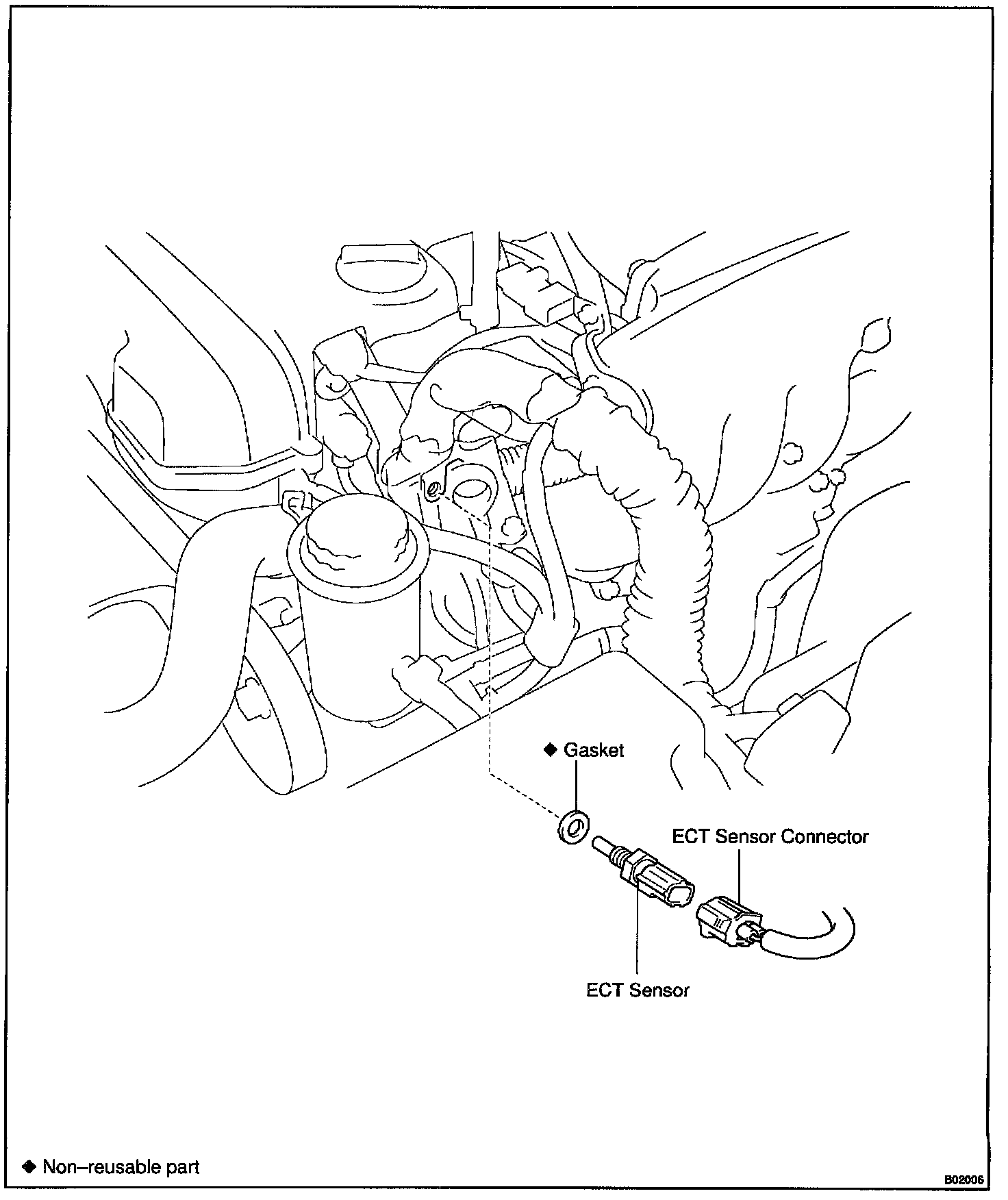 ◆ Gasket

ECT Sensor Connector

ECT Sensor

◆ Non–reusable part

B02006