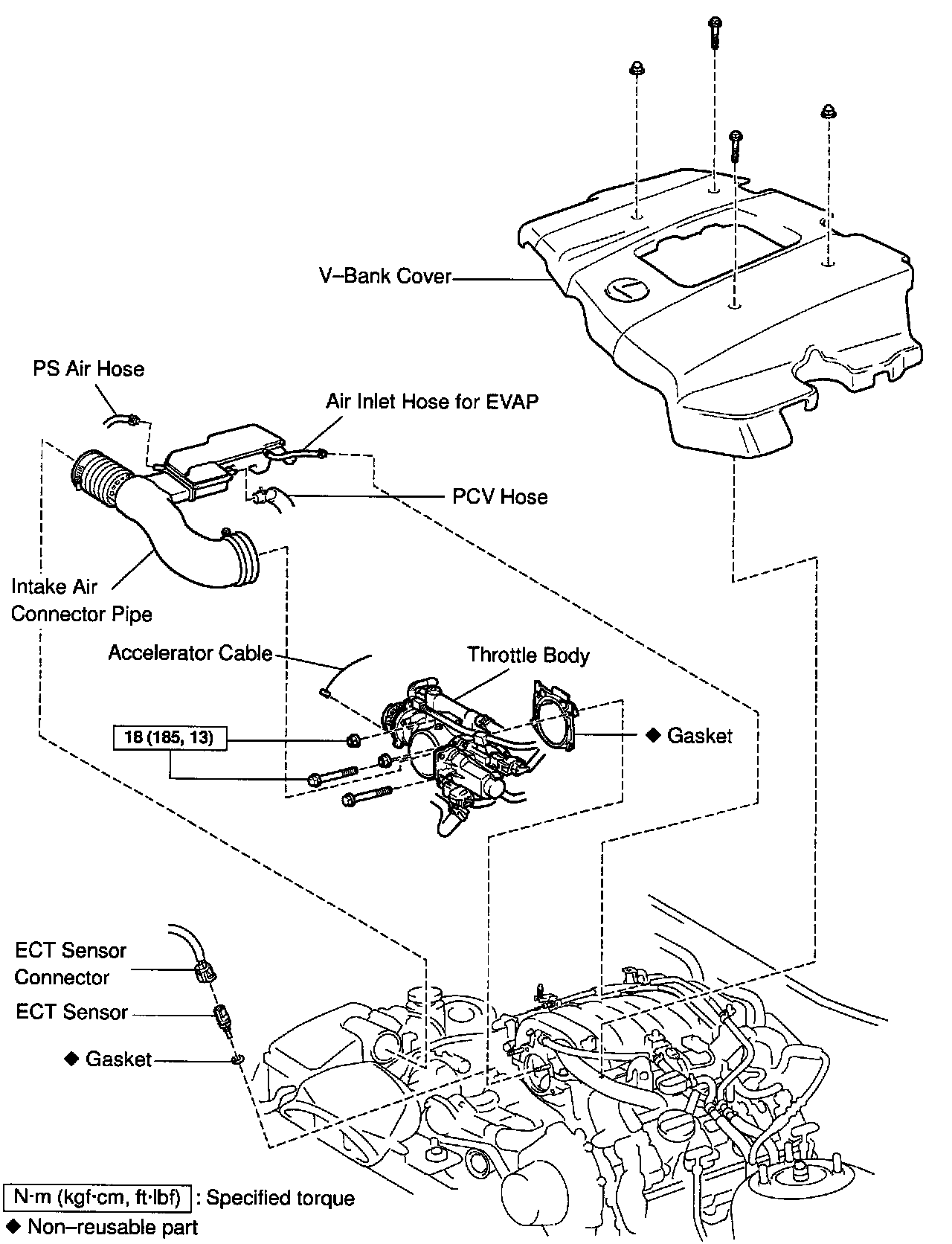 V–Bank Cover

PS Air Hose

Air Inlet Hose for EVAP

PCV Hose

Intake Air Connector Pipe

Accelerator Cable

Throttle Body

18 (185, 13)

◆ Gasket

ECT Sensor Connector

ECT Sensor

◆ Gasket

N·m (kgf·cm, ft·lbf) : Specified torque

◆ Non–reusable part