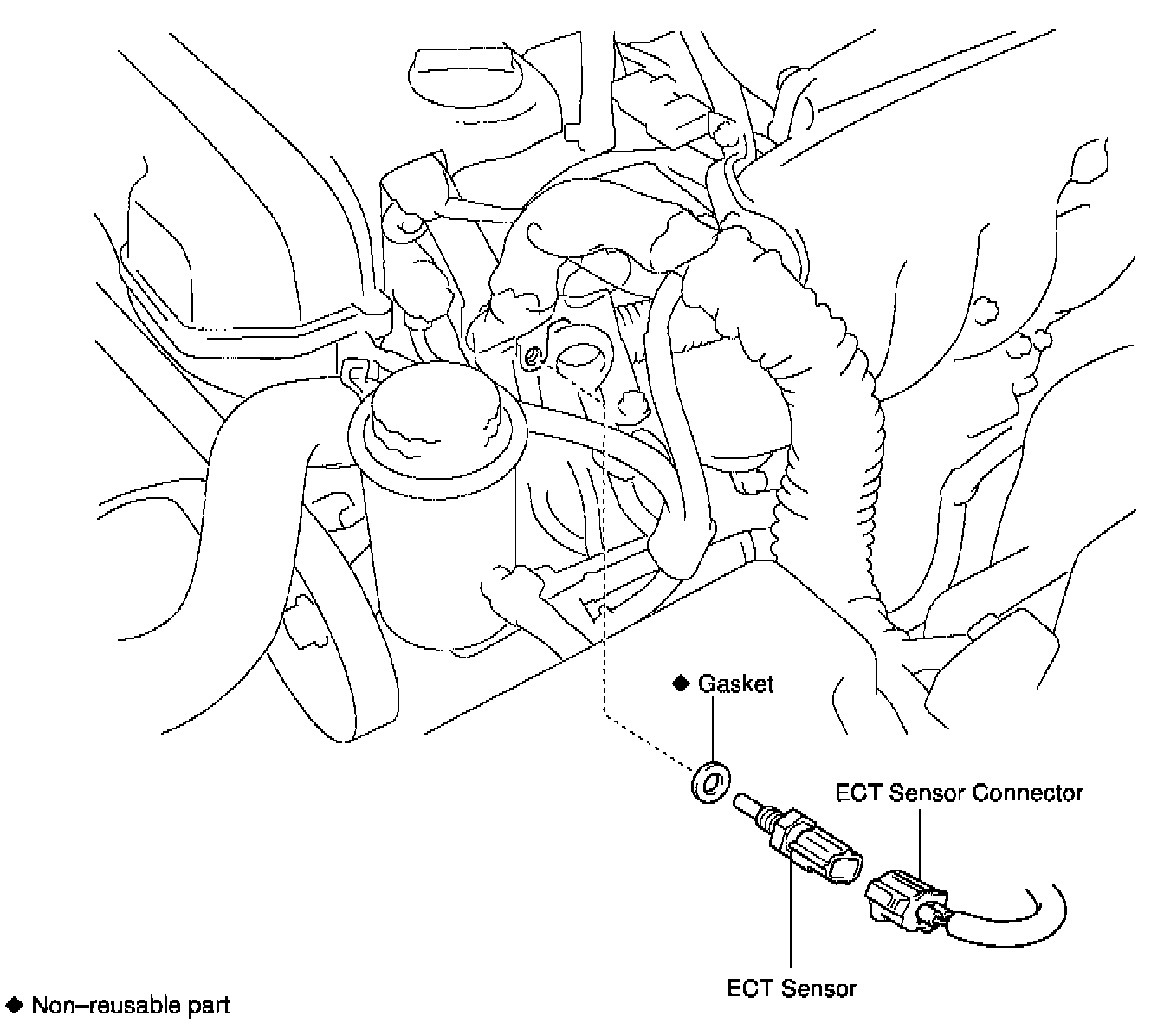 ◆ Gasket

ECT Sensor Connector

ECT Sensor

◆ Non–reusable part