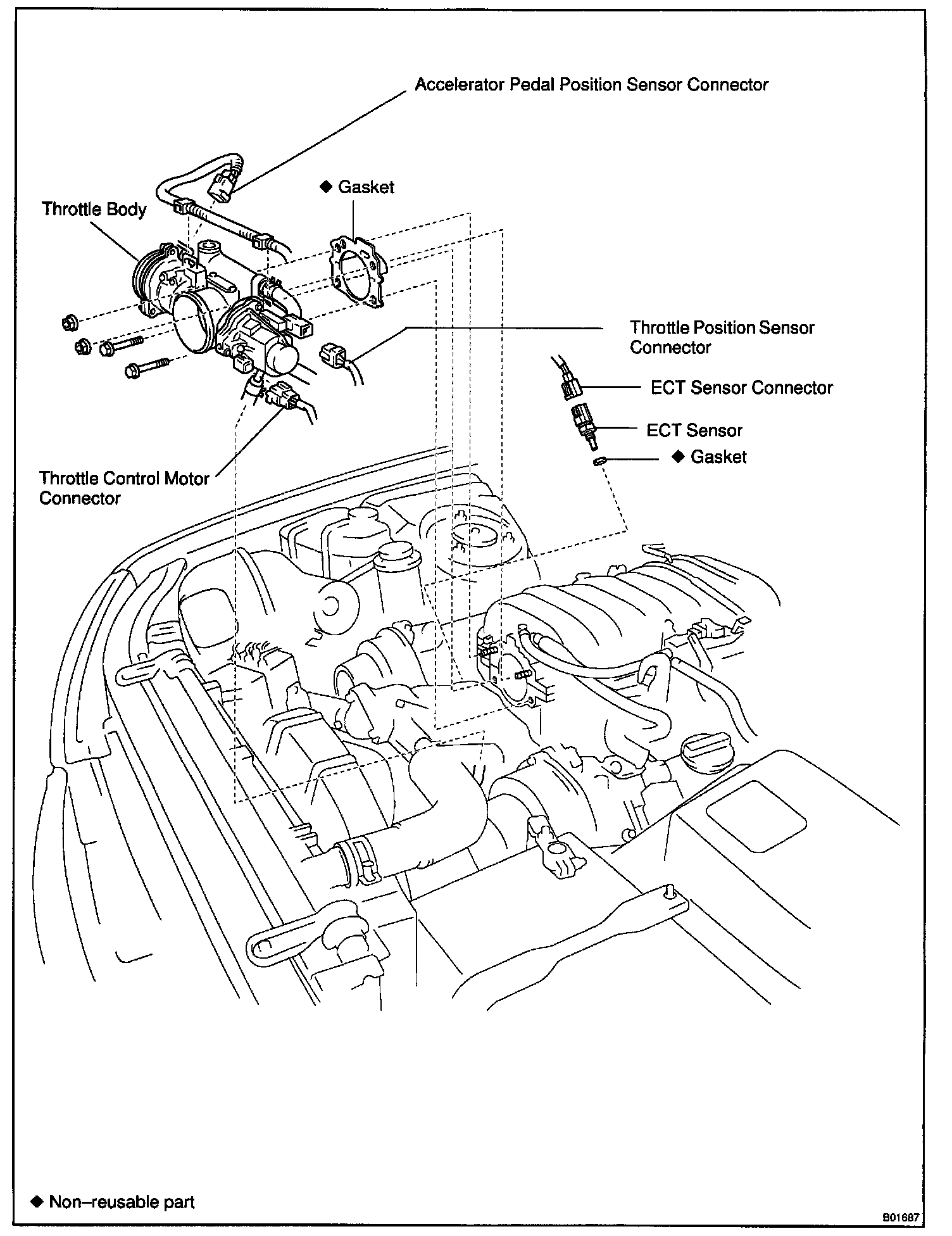 Accelerator Pedal Position Sensor Connector

◆ Gasket

Throttle Body

Throttle Position Sensor Connector

ECT Sensor Connector

ECT Sensor

◆ Gasket

Throttle Control Motor Connector

◆ Non–reusable part

B01687