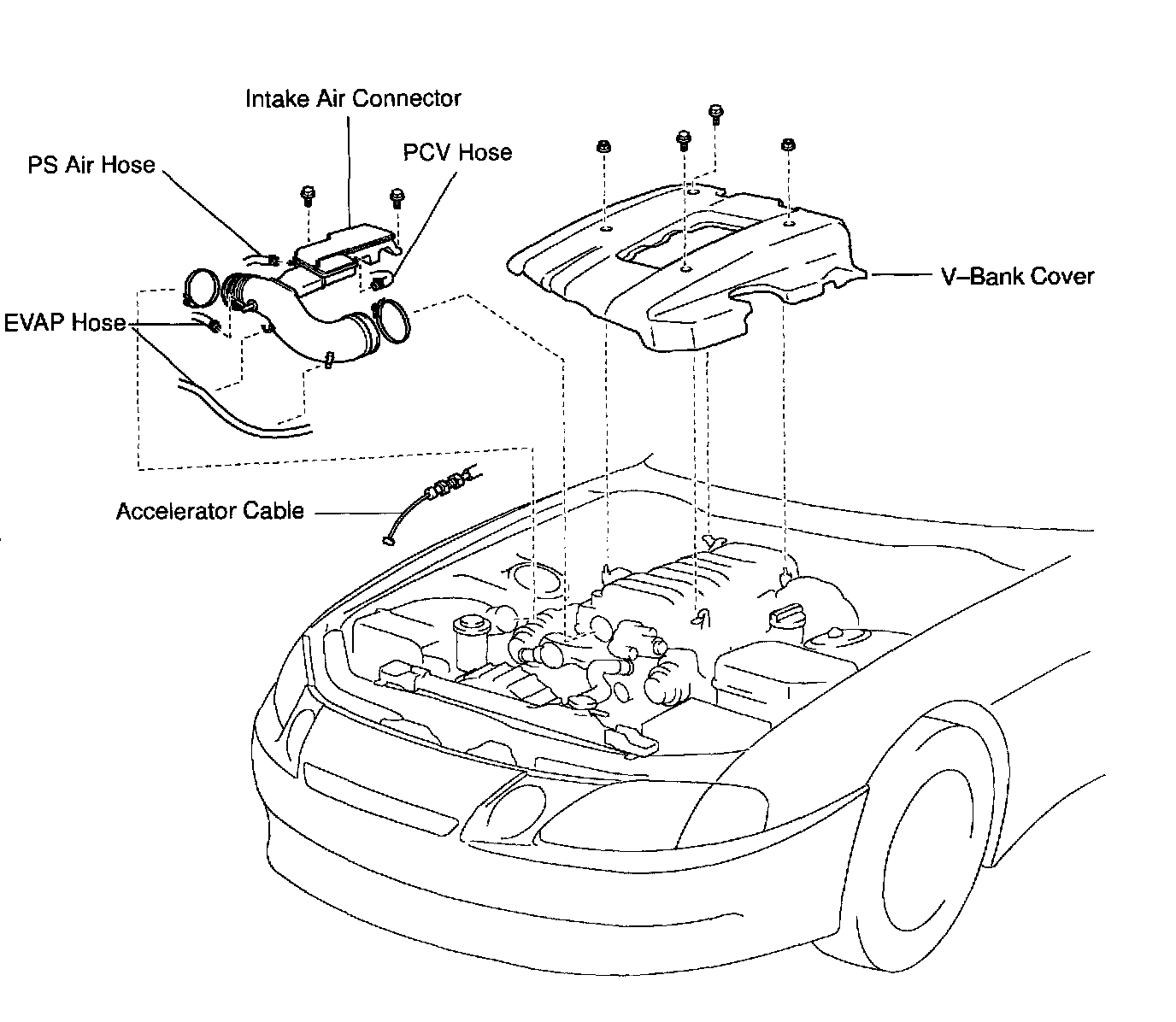 Intake Air Connector
PS Air Hose
PCV Hose
V–Bank Cover
EVAP Hose
Accelerator Cable