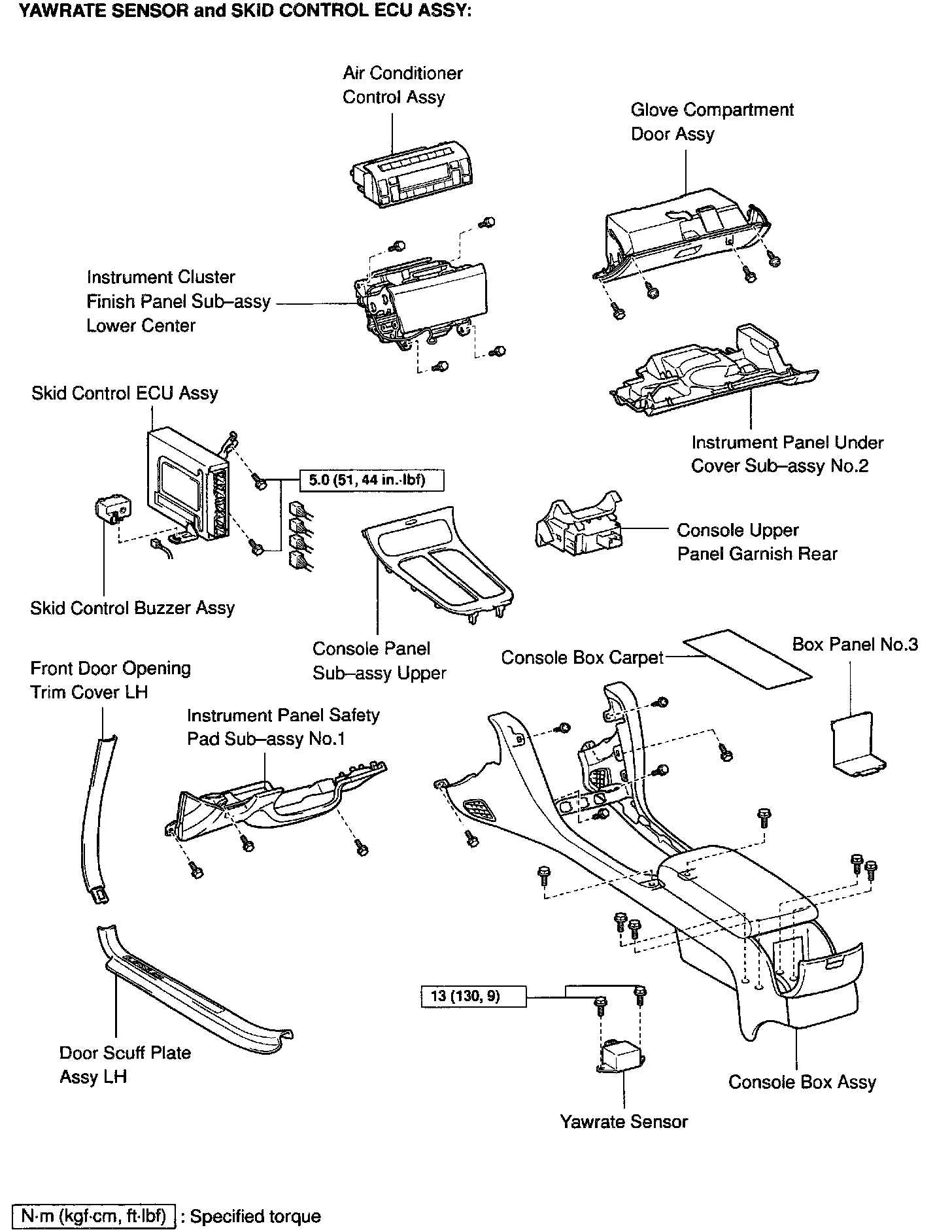 YAWRATE SENSOR and SKID CONTROL ECU ASSY:

Air Conditioner Control Assy

Glove Compartment Door Assy

Instrument Cluster Finish Panel Sub–assy Lower Center

Skid Control ECU Assy

Instrument Panel Under Cover Sub–assy No.2

5.0 (51, 44 in.·lbf)

Console Upper Panel Garnish Rear

Skid Control Buzzer Assy

Console Panel Sub–assy Upper

Console Box Carpet

Box Panel No.3

Front Door Opening Trim Cover LH

Instrument Panel Safety Pad Sub–assy No.1

13 (130, 9)

Door Scuff Plate Assy LH

Console Box Assy

Yawrate Sensor

N·m (kgf·cm, ft·lbf) : Specified torque