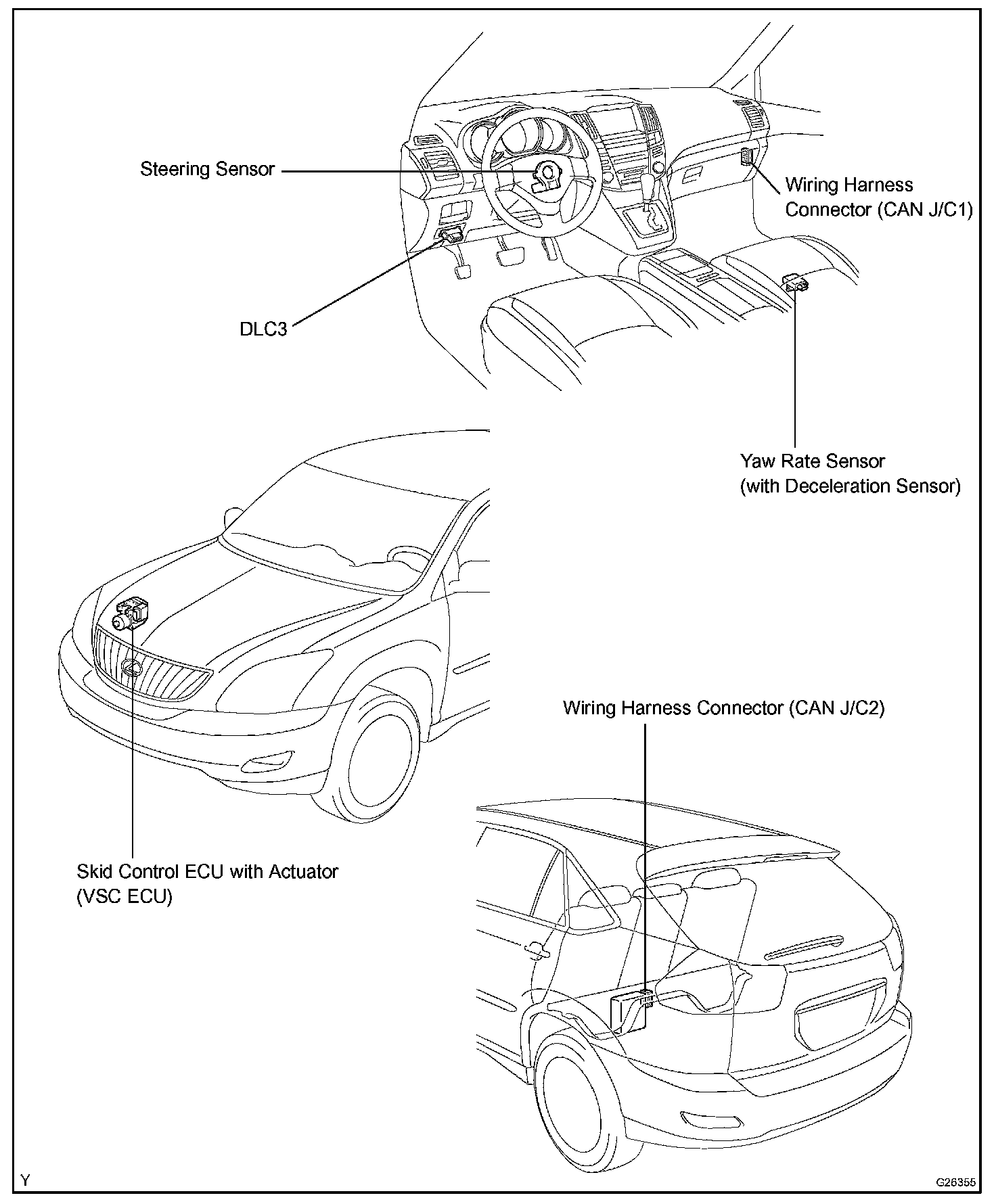 Steering Sensor

Wiring Harness Connector (CAN J/C1)

DLC3

Yaw Rate Sensor (with Deceleration Sensor)

Wiring Harness Connector (CAN J/C2)

Skid Control ECU with Actuator (VSC ECU)

Y

G26355