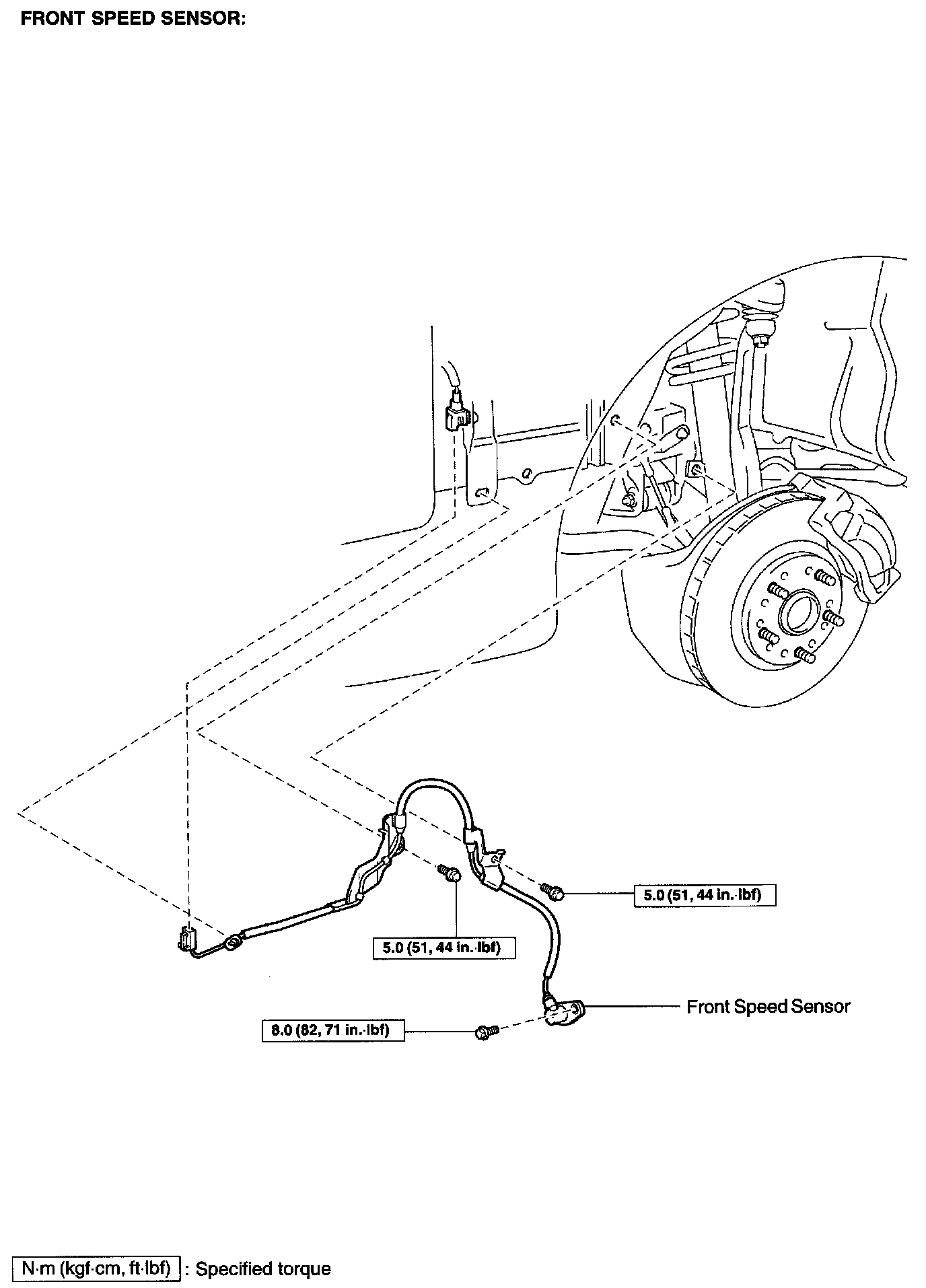 FRONT SPEED SENSOR:

5.0 (51, 44 in.·lbf)

5.0 (51, 44 in.·lbf)

Front Speed Sensor

8.0 (82, 71 in.·lbf)

N·m (kgf·cm, ft·lbf) : Specified torque