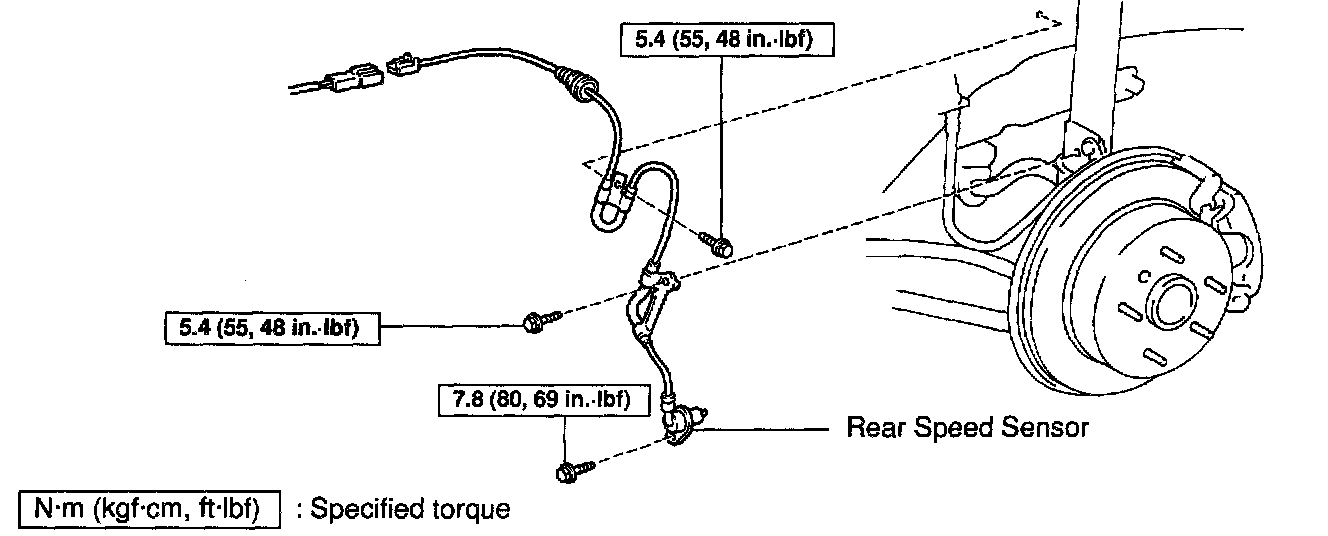 5.4 (55, 48 in.·lbf)

5.4 (55, 48 in.·lbf)

7.8 (80, 69 in.·lbf)

Rear Speed Sensor

N·m (kgf·cm, ft·lbf) : Specified torque