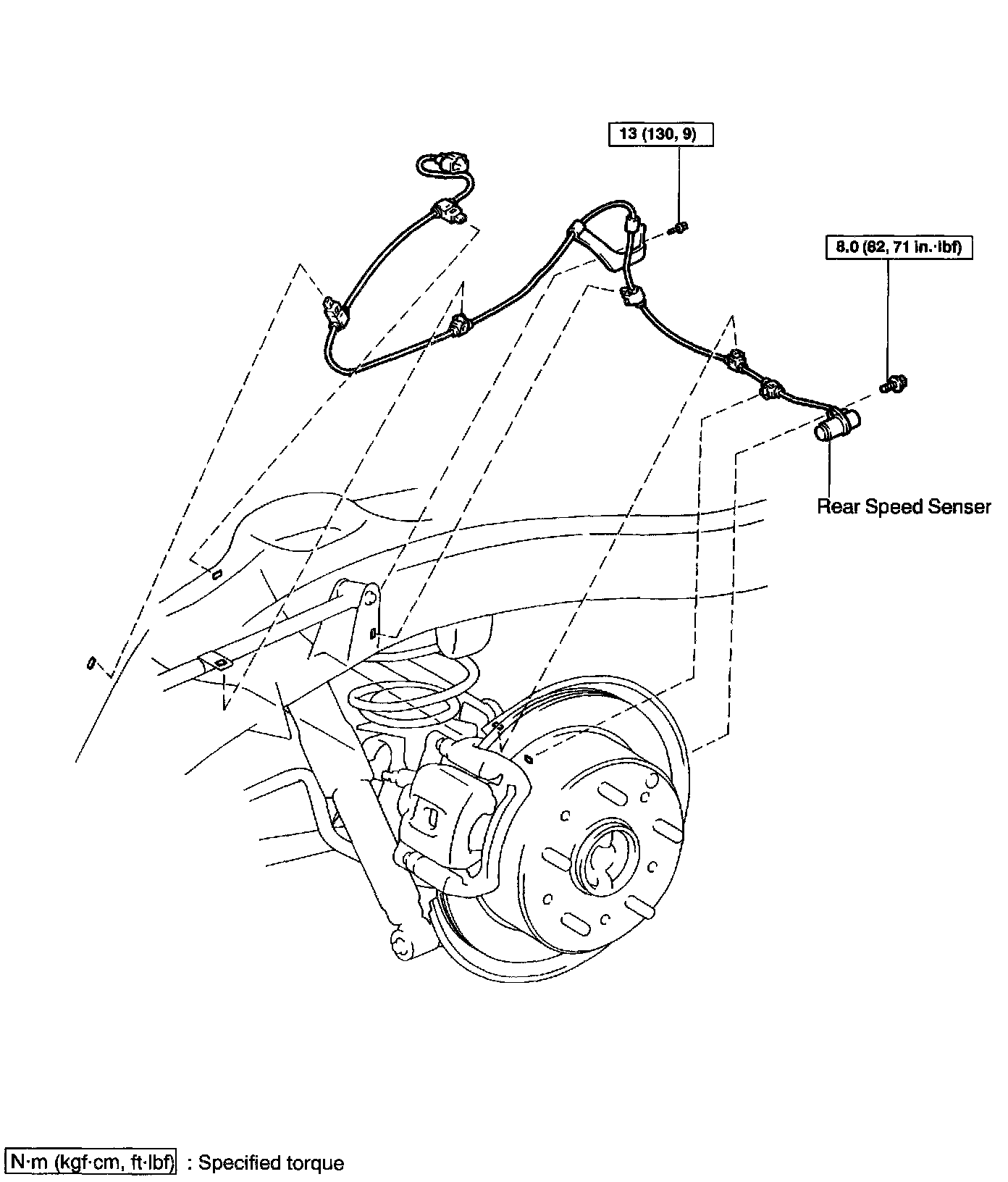 13 (130, 9)

8.0 (82, 71 in.·lbf)

Rear Speed Senser

N·m (kgf·cm, ft·lbf) : Specified torque