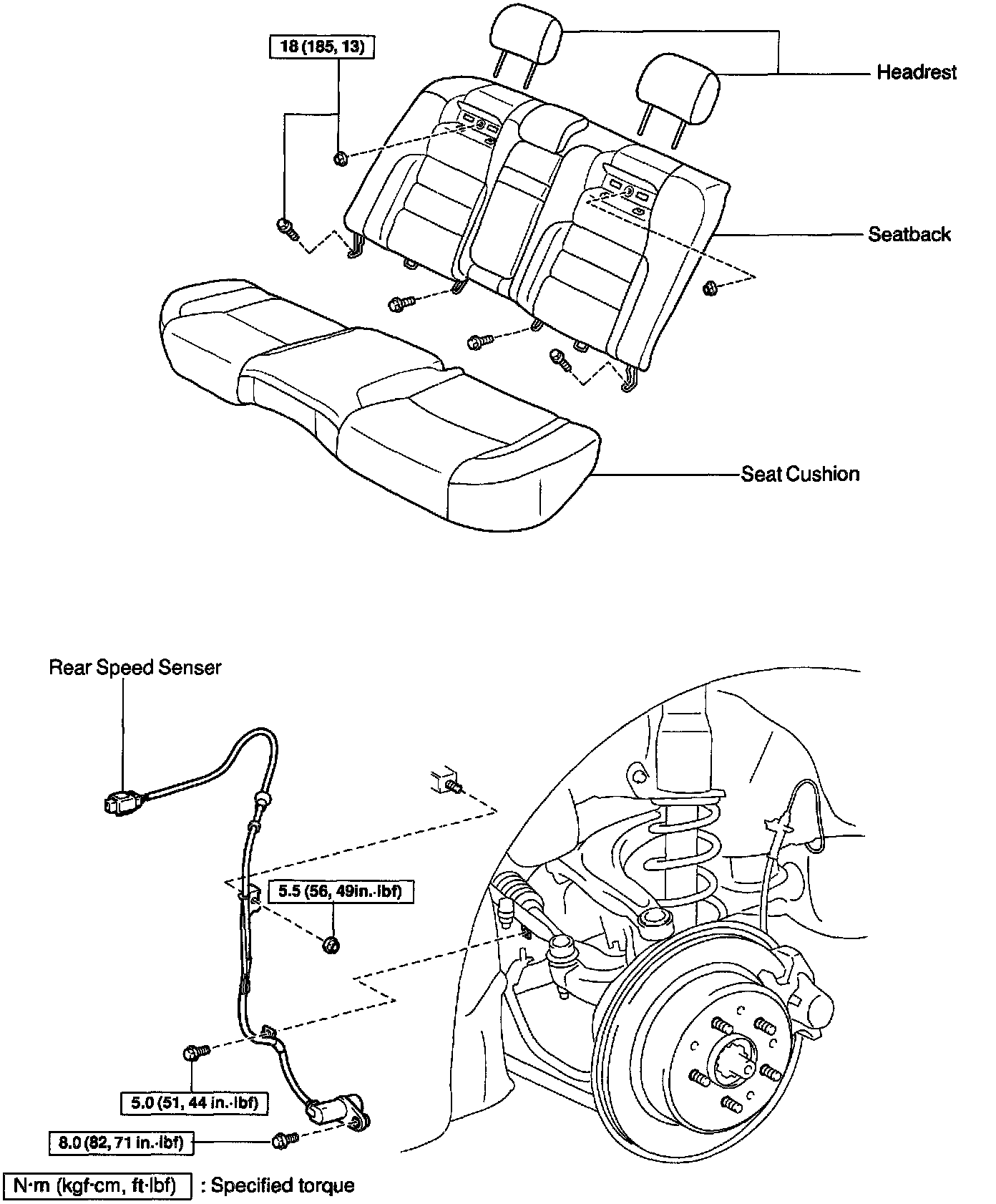 18 (185, 13)

Headrest

Seatback

Seat Cushion

Rear Speed Senser

5.5 (56, 49in.·lbf)

5.0 (51, 44 in.·lbf)

8.0 (82, 71 in.·lbf)

N·m (kgf·cm, ft·lbf) : Specified torque