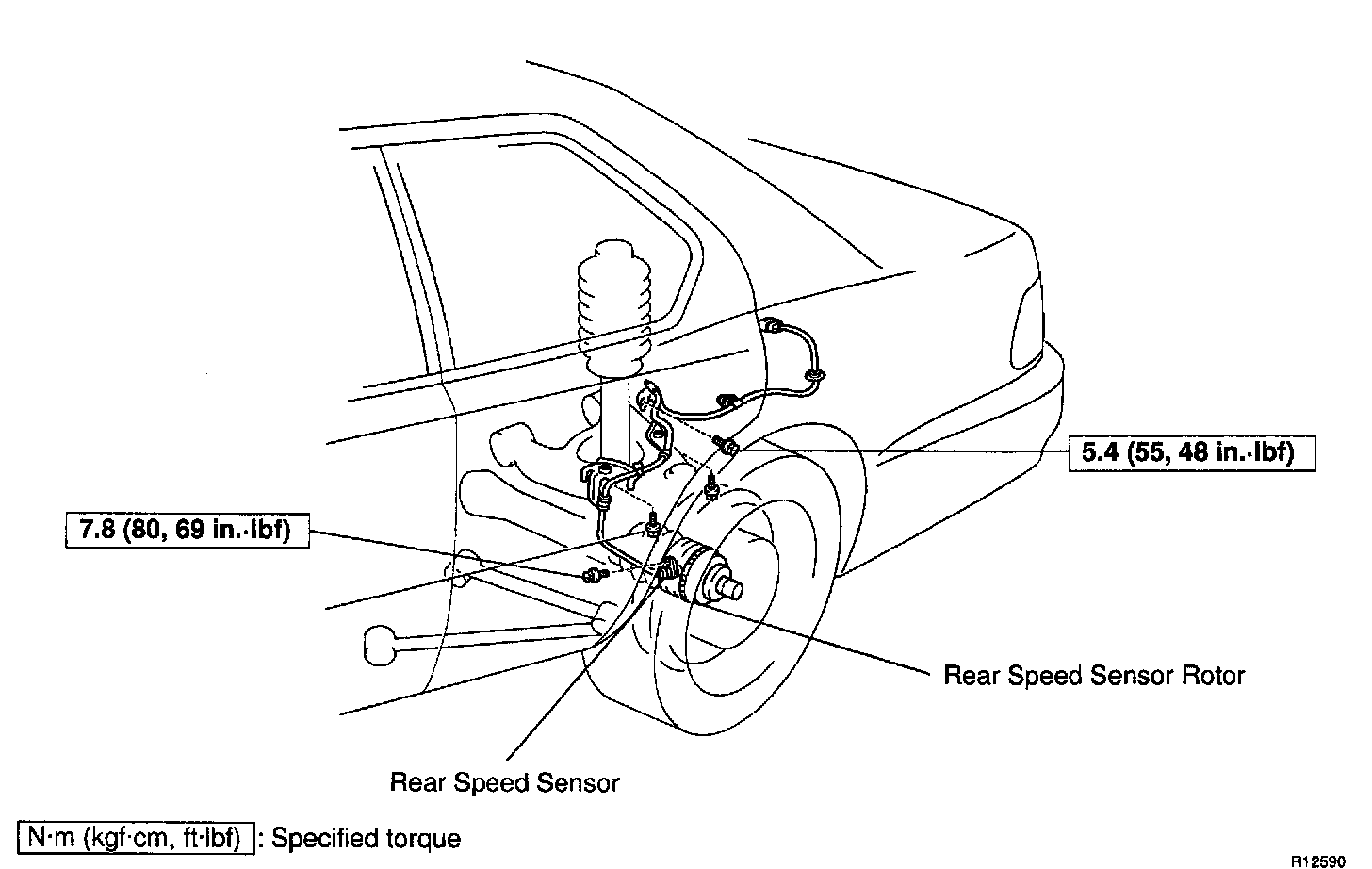 5.4 (55, 48 in.·lbf)

7.8 (80, 69 in.·lbf)

Rear Speed Sensor Rotor

Rear Speed Sensor

N·m (kgf·cm, ft·lbf) : Specified torque

R12590