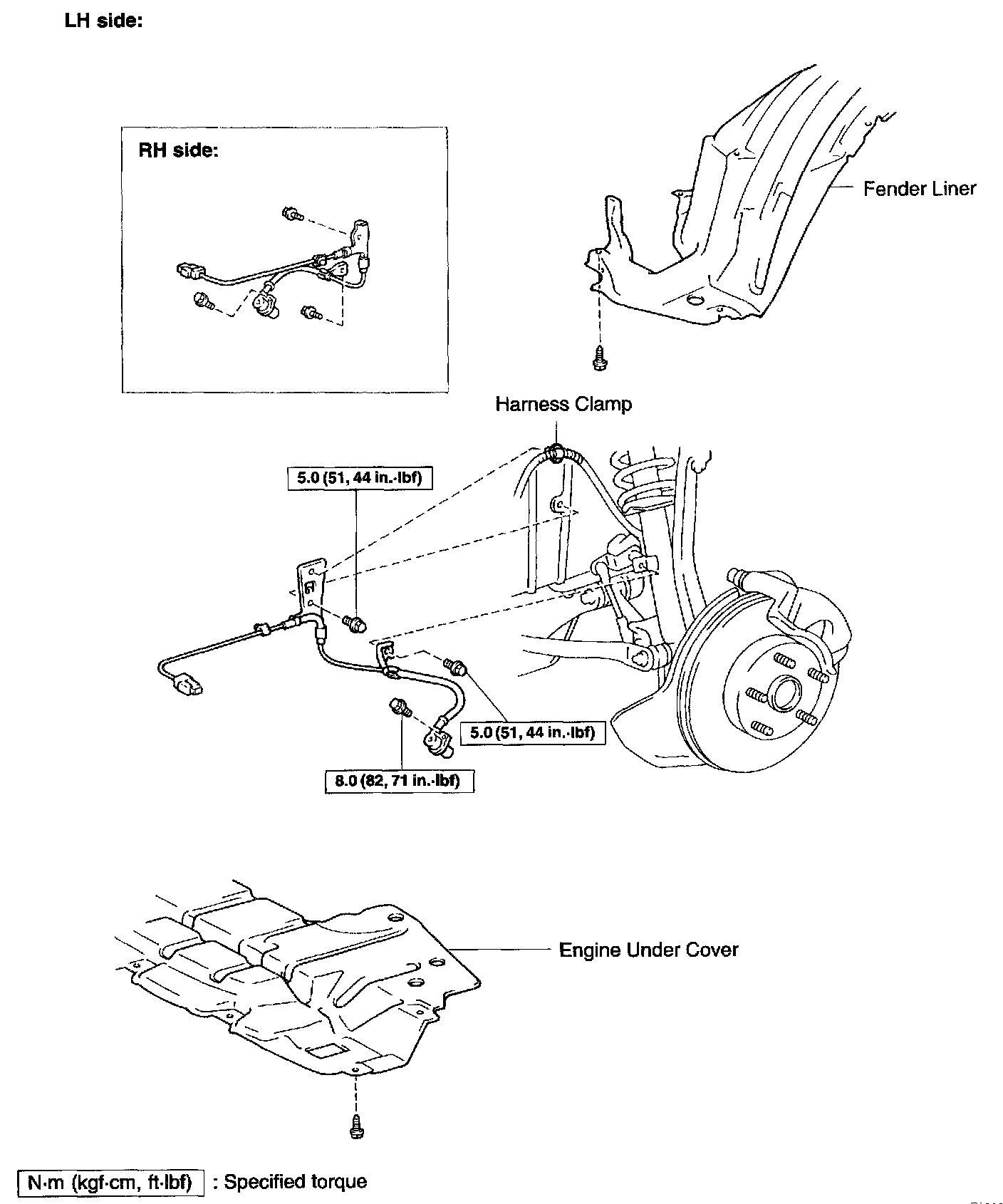 LH side:

RH side:

Fender Liner

Harness Clamp

5.0 (51, 44 in.·lbf)

5.0 (51, 44 in.·lbf)

8.0 (82, 71 in.·lbf)

Engine Under Cover

N·m (kgf·cm, ft·lbf) : Specified torque