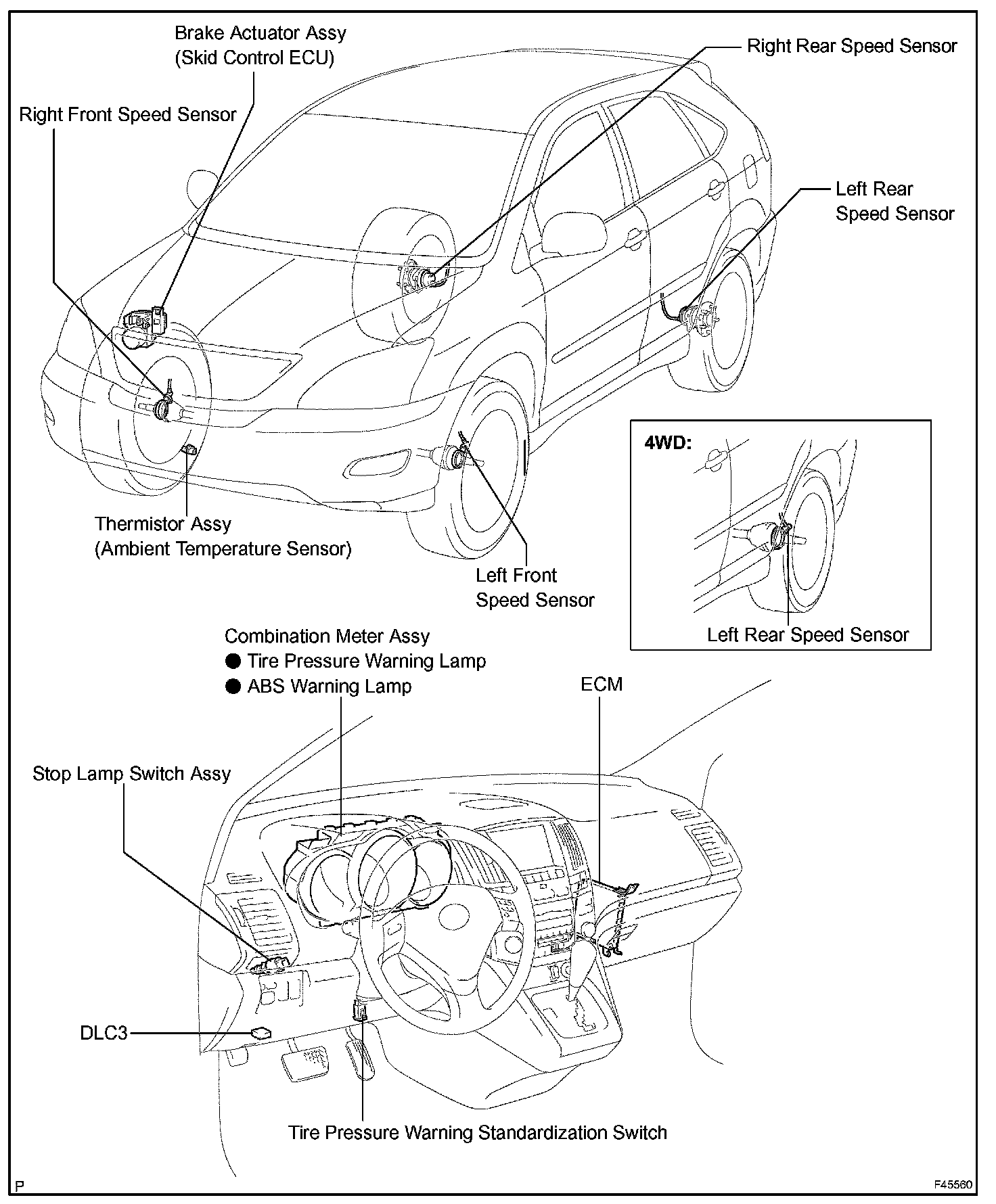 Brake Actuator Assy
(Skid Control ECU)

Right Rear Speed Sensor

Right Front Speed Sensor

Left Rear
Speed Sensor

Thermistor Assy
(Ambient Temperature Sensor)

Left Front
Speed Sensor

4WD:

Left Rear Speed Sensor

Combination Meter Assy
● Tire Pressure Warning Lamp
● ABS Warning Lamp

ECM

Stop Lamp Switch Assy

DLC3

Tire Pressure Warning Standardization Switch

P

F45560