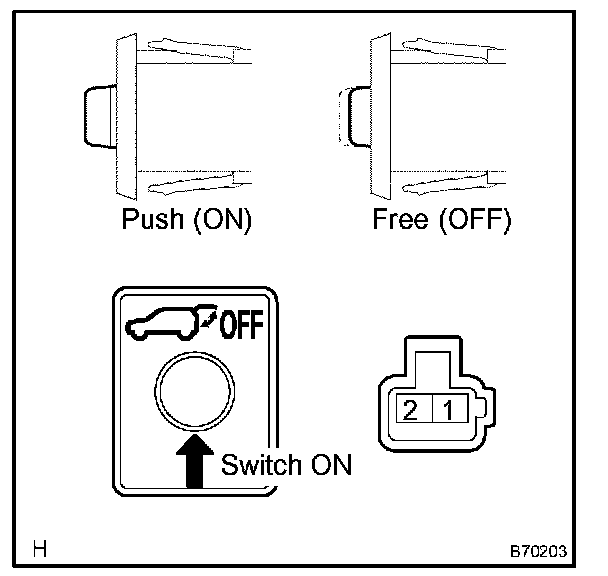 Push (ON)

Free (OFF)

OFF

Switch ON

2 1

H

B70203