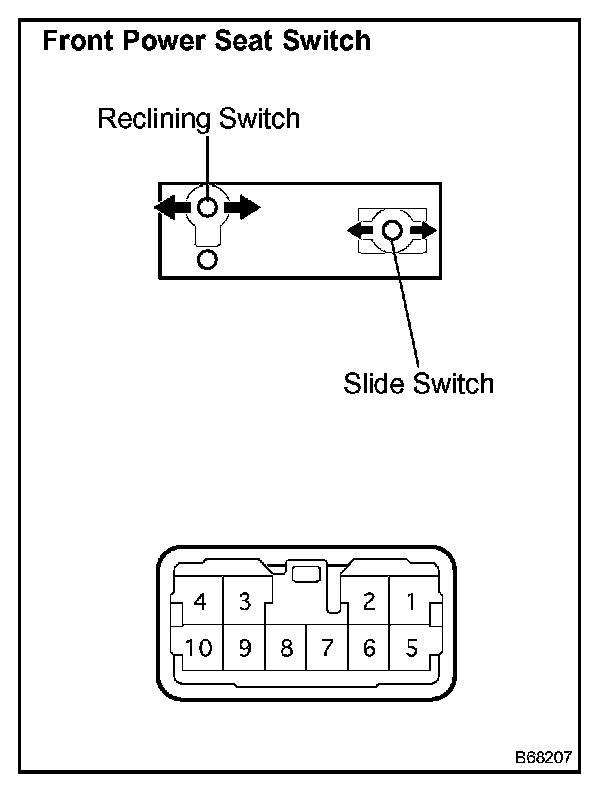 Front Power Seat Switch

Reclining Switch

Slide Switch

4 3 2 1
10 9 8 7 6 5

B68207