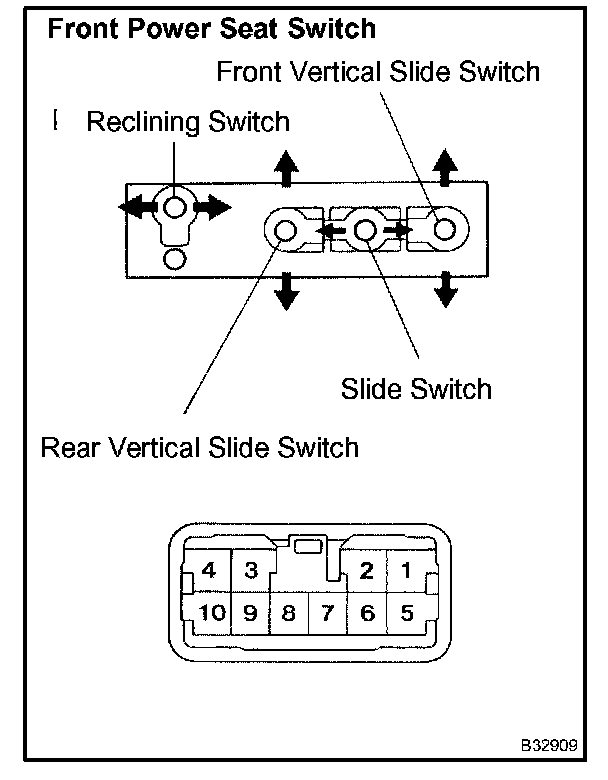 Front Power Seat Switch

Front Vertical Slide Switch

Reclining Switch

Slide Switch

Rear Vertical Slide Switch

4 3 2 1
10 9 8 7 6 5

B32909