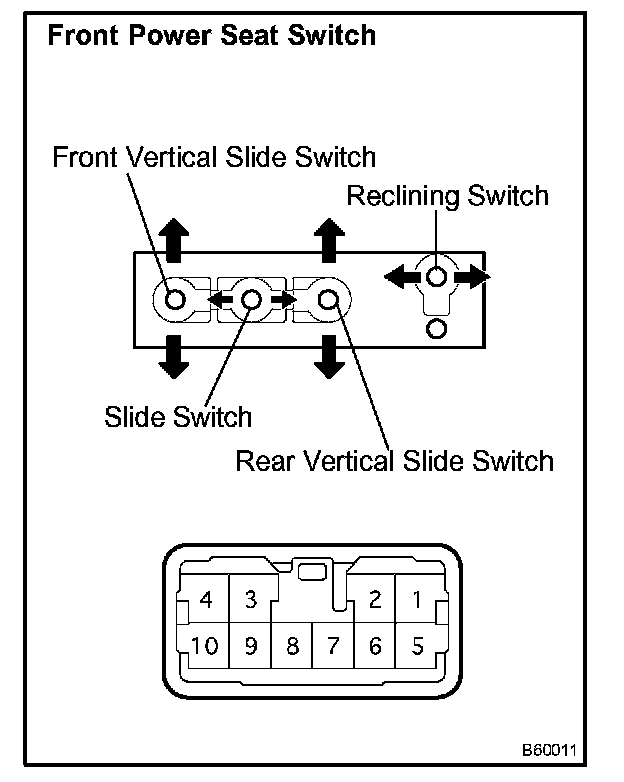 Front Power Seat Switch

Front Vertical Slide Switch

Reclining Switch

Slide Switch

Rear Vertical Slide Switch

4 3 2 1
10 9 8 7 6 5

B60011