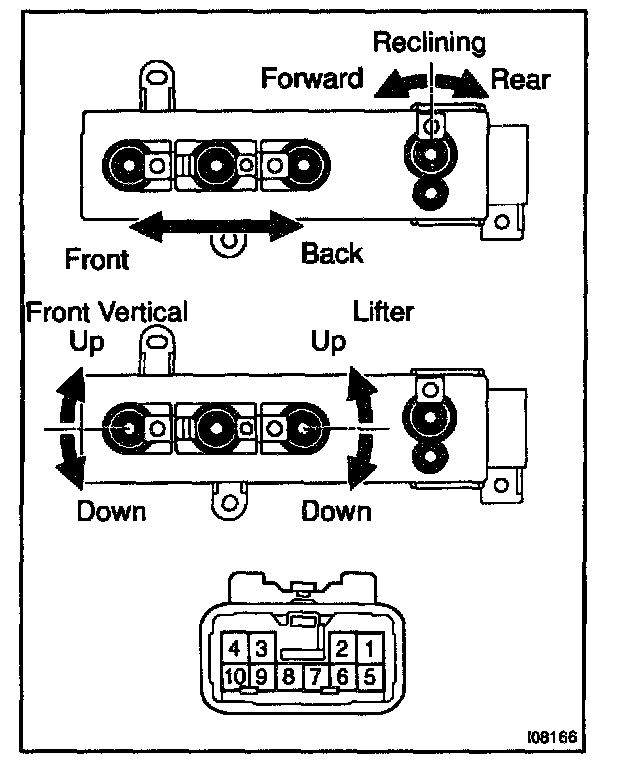 Reclining

Forward

Rear

Front

Back

Front Vertical

Up

Lifter

Up

Down

Down

4 3 2 1

10 9 8 7 6 5

I08166