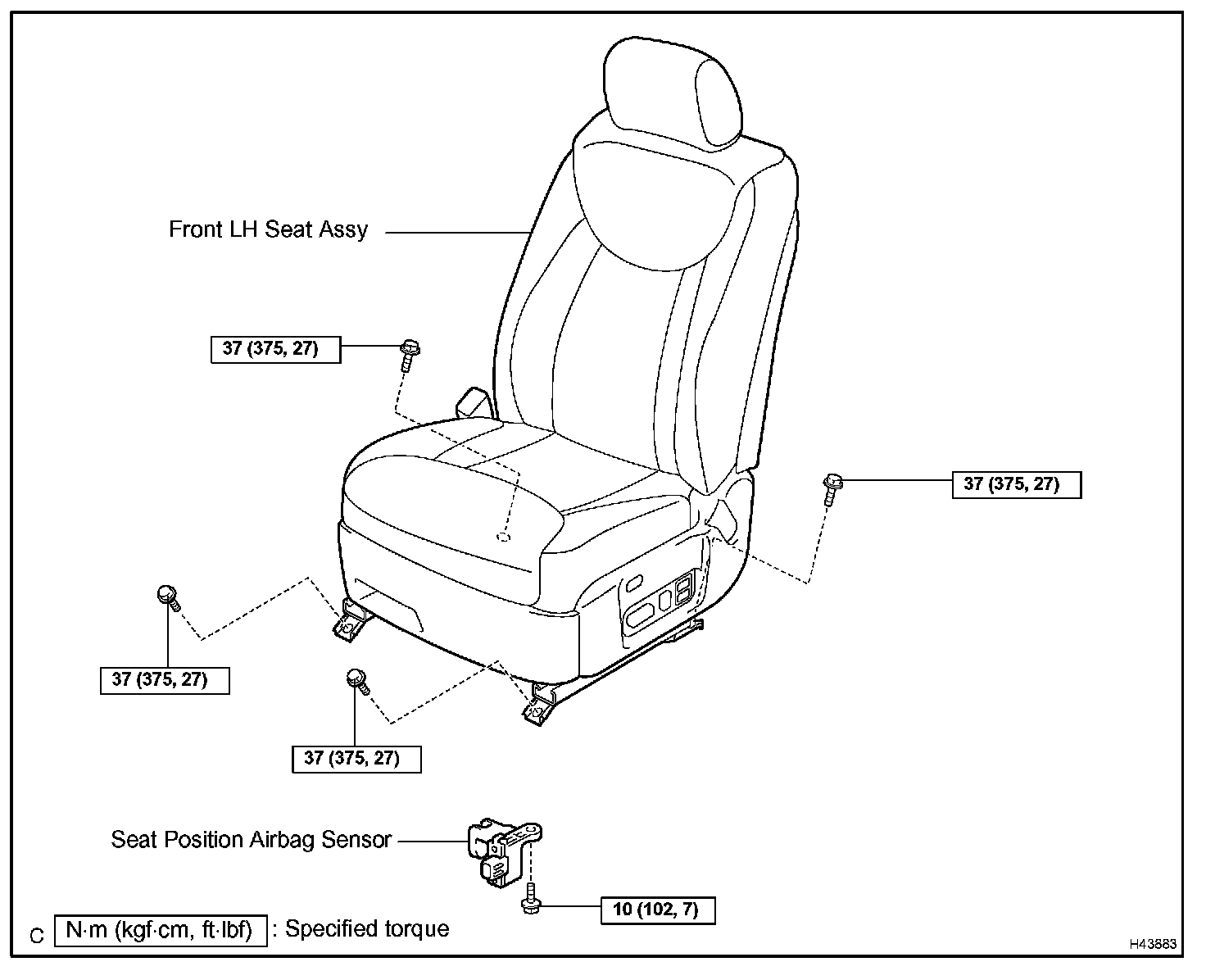 Front LH Seat Assy

37 (375, 27)

37 (375, 27)

37 (375, 27)

37 (375, 27)

Seat Position Airbag Sensor

10 (102, 7)

C N·m (kgf·cm, ft·lbf) : Specified torque

H43883