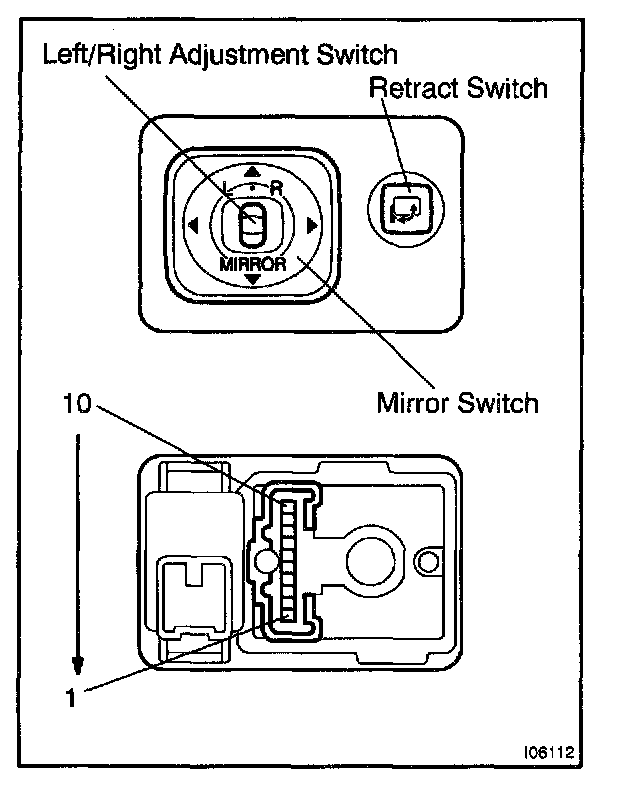 Left/Right Adjustment Switch

Retract Switch

L R

MIRROR

Mirror Switch

10

1

I06112