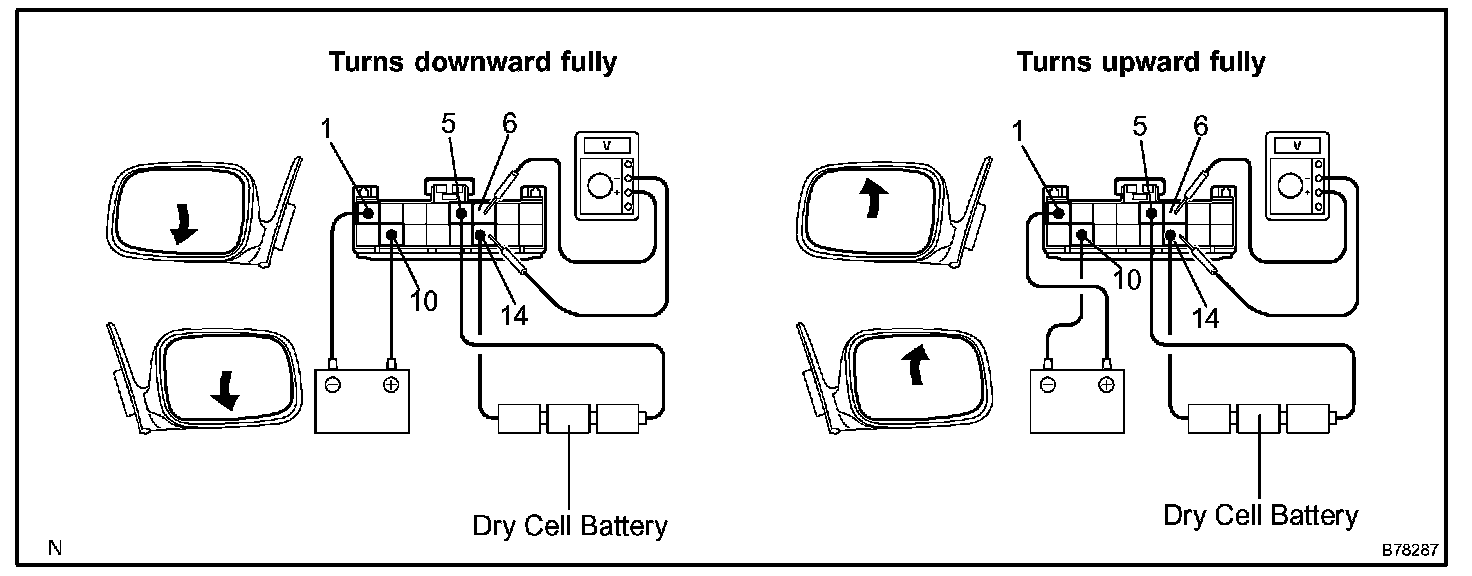 Turns downward fully

1 5 6

V

10

14

Dry Cell Battery

Turns upward fully

1 5 6

V

10

14

Dry Cell Battery

N

B78287