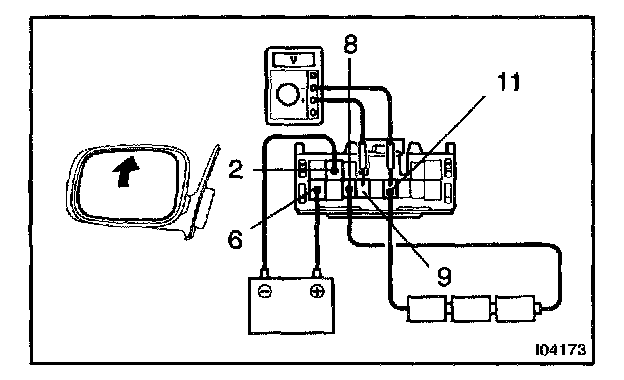 V
8
11
2
6
9
I04173