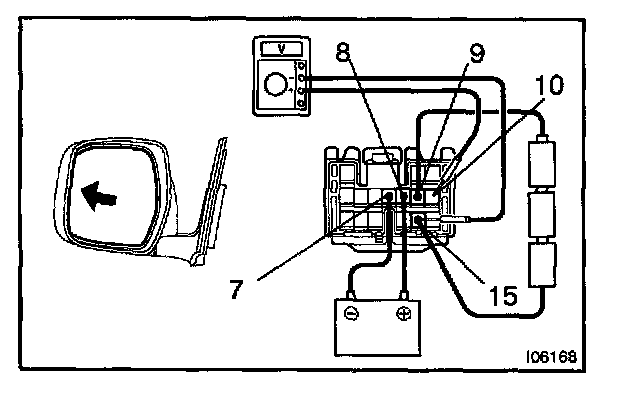 V
8
9
10
7
15
I06168