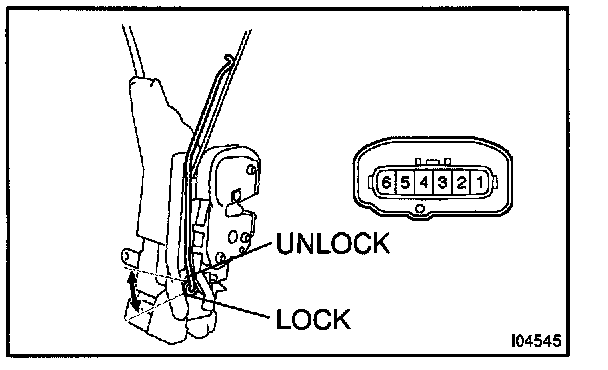 6 5 4 3 2 1

UNLOCK

LOCK

I04545