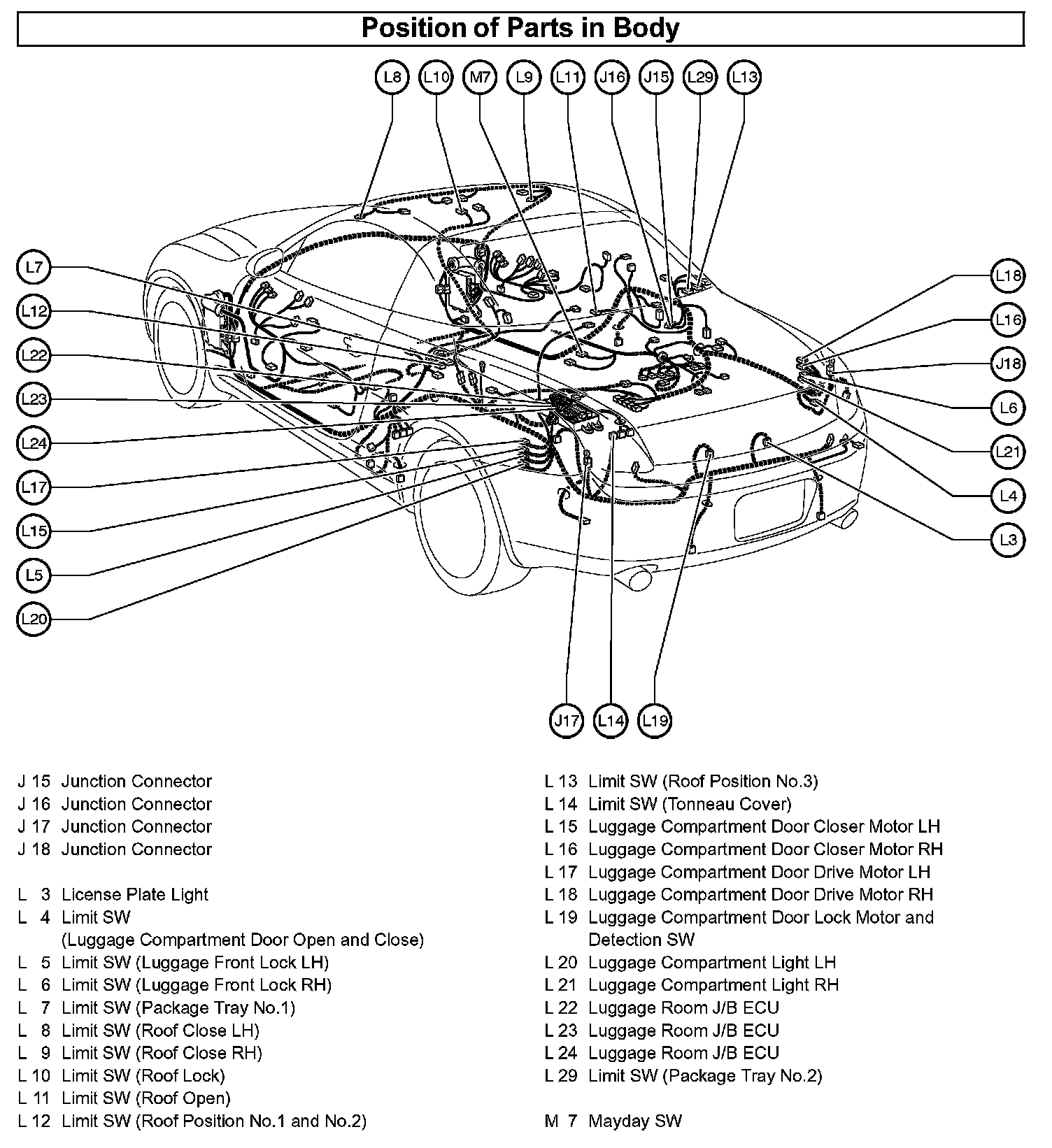 Position of Parts in Body

L8 L10 M7 L9 L11 J16 J15 L29 L13

L7
L12
L22
L23
L24
L17
L15
L5
L20

L18
L16
J18
L6
L21
L4
L3

J17 L14 L19

J 15 Junction Connector
J 16 Junction Connector
J 17 Junction Connector
J 18 Junction Connector

L 3 License Plate Light
L 4 Limit SW (Luggage Compartment Door Open and Close)
L 5 Limit SW (Luggage Front Lock LH)
L 6 Limit SW (Luggage Front Lock RH)
L 7 Limit SW (Package Tray No.1)
L 8 Limit SW (Roof Close LH)
L 9 Limit SW (Roof Close RH)
L 10 Limit SW (Roof Lock)
L 11 Limit SW (Roof Open)
L 12 Limit SW (Roof Position No.1 and No.2)

L 13 Limit SW (Roof Position No.3)
L 14 Limit SW (Tonneau Cover)
L 15 Luggage Compartment Door Closer Motor LH
L 16 Luggage Compartment Door Closer Motor RH
L 17 Luggage Compartment Door Drive Motor LH
L 18 Luggage Compartment Door Drive Motor RH
L 19 Luggage Compartment Door Lock Motor and Detection SW
L 20 Luggage Compartment Light LH
L 21 Luggage Compartment Light RH
L 22 Luggage Room J/B ECU
L 23 Luggage Room J/B ECU
L 24 Luggage Room J/B ECU
L 29 Limit SW (Package Tray No.2)

M 7 Mayday SW