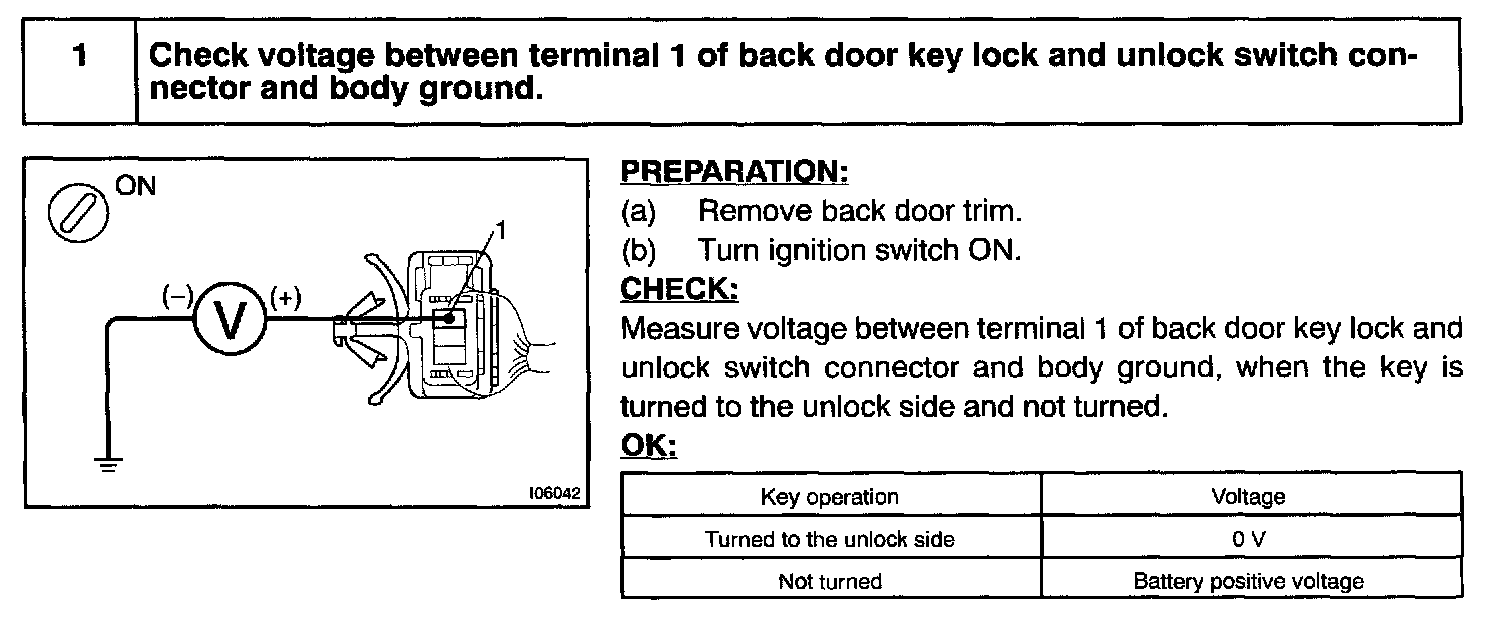 1 Check voltage between terminal 1 of back door key lock and unlock switch connector and body ground.

ON

(–) V (+)

1

I06042

PREPARATION:
(a) Remove back door trim.
(b) Turn ignition switch ON.
CHECK:
Measure voltage between terminal 1 of back door key lock and unlock switch connector and body ground, when the key is turned to the unlock side and not turned.
OK:

| Key operation | Voltage |
|---|---|
| Turned to the unlock side | 0 V |
| Not turned | Battery positive voltage |