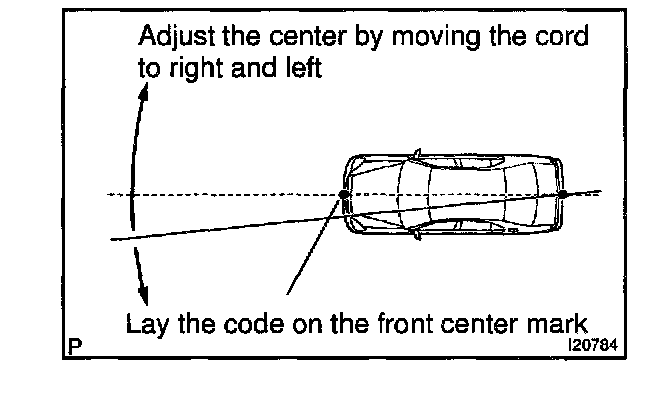 Adjust the center by moving the cord to right and left

Lay the code on the front center mark

P

I20784