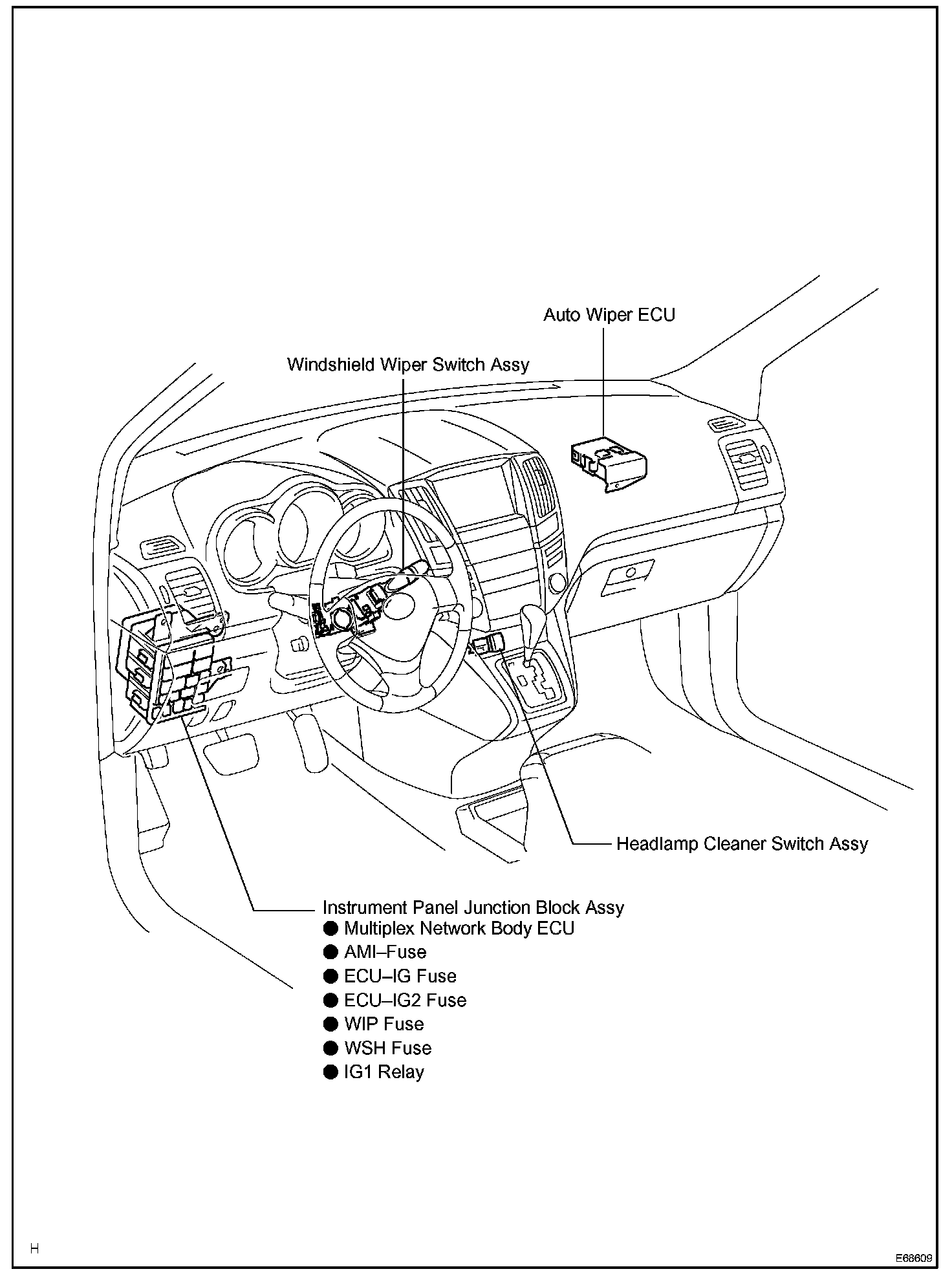 Auto Wiper ECU

Windshield Wiper Switch Assy

Headlamp Cleaner Switch Assy

Instrument Panel Junction Block Assy
● Multiplex Network Body ECU
● AMI–Fuse
● ECU–IG Fuse
● ECU–IG2 Fuse
● WIP Fuse
● WSH Fuse
● IG1 Relay

H

E68609