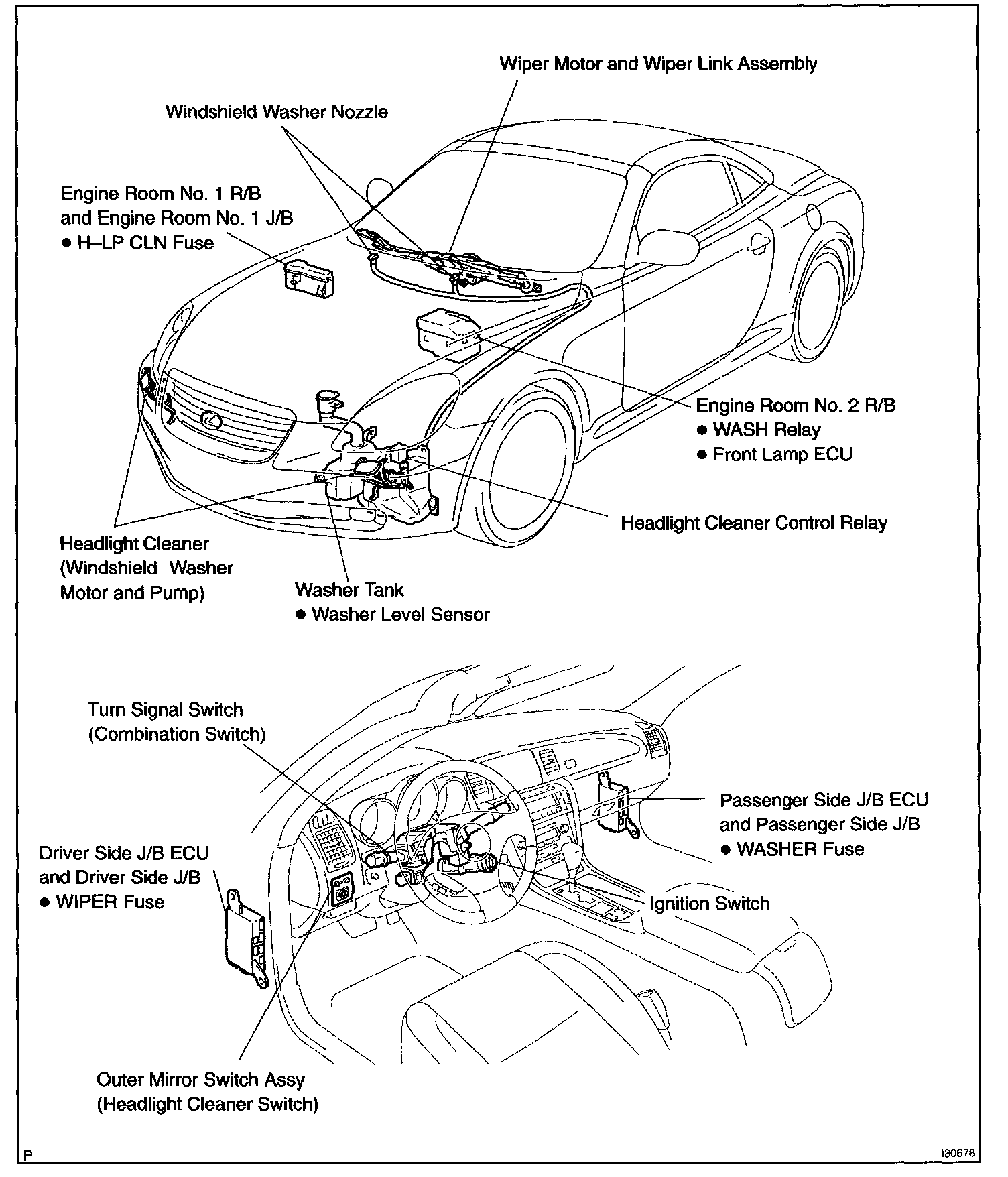 Wiper Motor and Wiper Link Assembly

Windshield Washer Nozzle

Engine Room No. 1 R/B
and Engine Room No. 1 J/B
● H–LP CLN Fuse

Engine Room No. 2 R/B
● WASH Relay
● Front Lamp ECU

Headlight Cleaner Control Relay

Headlight Cleaner
(Windshield Washer
Motor and Pump)

Washer Tank
● Washer Level Sensor

Turn Signal Switch
(Combination Switch)

Passenger Side J/B ECU
and Passenger Side J/B
● WASHER Fuse

Driver Side J/B ECU
and Driver Side J/B
● WIPER Fuse

Ignition Switch

Outer Mirror Switch Assy
(Headlight Cleaner Switch)

P

I30678