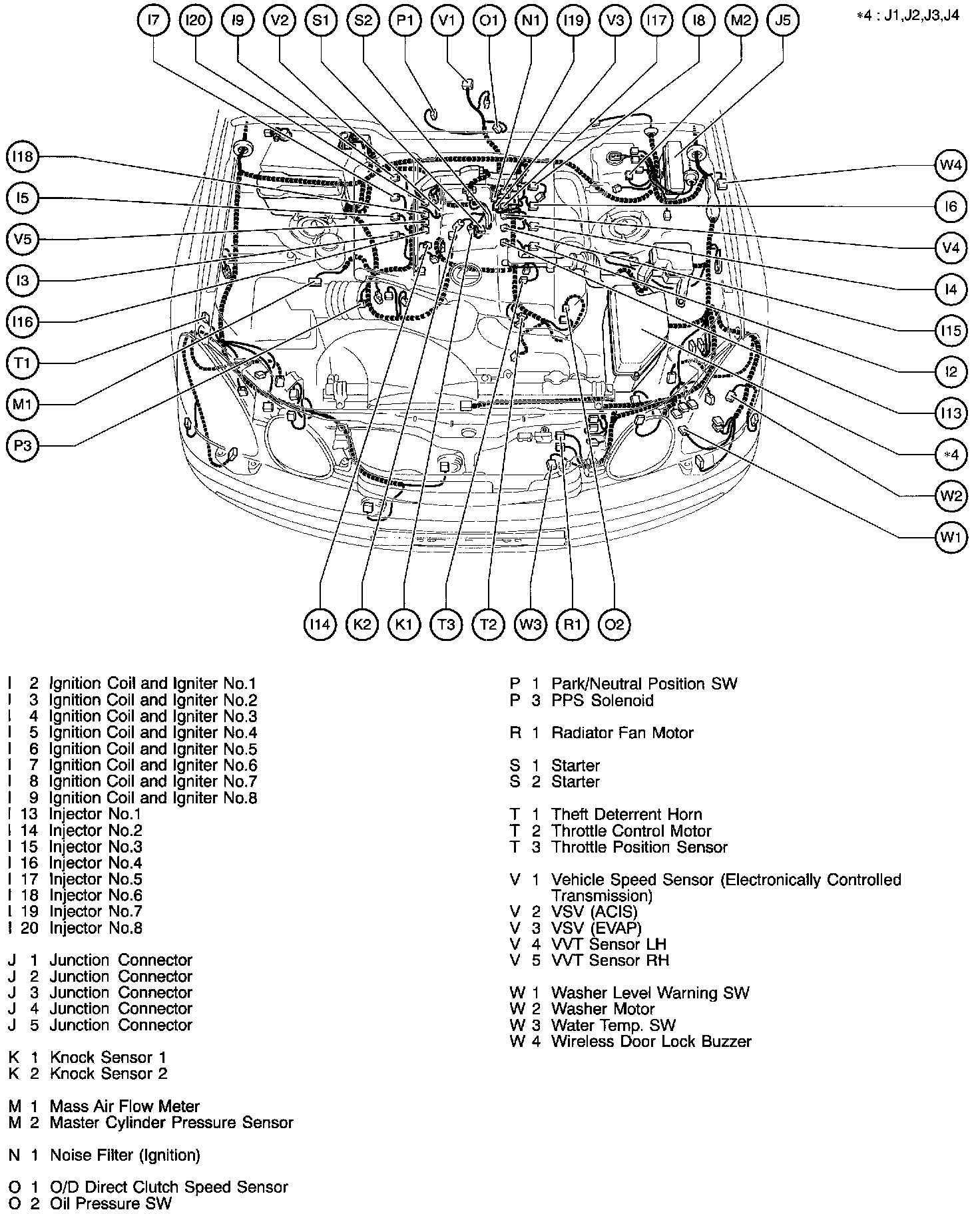 I7 I20 I9 V2 S1 S2 P1 V1 O1 N1 I19 V3 I17 I8 M2 J5

*4 : J1,J2,J3,J4

I18 I5 V5 I3 I16 T1 M1 P3

W4 I6 V4 I4 I15 I2 I13 *4 W2 W1

I14 K2 K1 T3 T2 W3 R1 O2

I 2 Ignition Coil and Igniter No.1
I 3 Ignition Coil and Igniter No.2
I 4 Ignition Coil and Igniter No.3
I 5 Ignition Coil and Igniter No.4
I 6 Ignition Coil and Igniter No.5
I 7 Ignition Coil and Igniter No.6
I 8 Ignition Coil and Igniter No.7
I 9 Ignition Coil and Igniter No.8
I 13 Injector No.1
I 14 Injector No.2
I 15 Injector No.3
I 16 Injector No.4
I 17 Injector No.5
I 18 Injector No.6
I 19 Injector No.7
I 20 Injector No.8

J 1 Junction Connector
J 2 Junction Connector
J 3 Junction Connector
J 4 Junction Connector
J 5 Junction Connector

K 1 Knock Sensor 1
K 2 Knock Sensor 2

M 1 Mass Air Flow Meter
M 2 Master Cylinder Pressure Sensor

N 1 Noise Filter (Ignition)

O 1 O/D Direct Clutch Speed Sensor
O 2 Oil Pressure SW

P 1 Park/Neutral Position SW
P 3 PPS Solenoid

R 1 Radiator Fan Motor

S 1 Starter
S 2 Starter

T 1 Theft Deterrent Horn
T 2 Throttle Control Motor
T 3 Throttle Position Sensor

V 1 Vehicle Speed Sensor (Electronically Controlled Transmission)
V 2 VSV (ACIS)
V 3 VSV (EVAP)
V 4 VVT Sensor LH
V 5 VVT Sensor RH

W 1 Washer Level Warning SW
W 2 Washer Motor
W 3 Water Temp. SW
W 4 Wireless Door Lock Buzzer