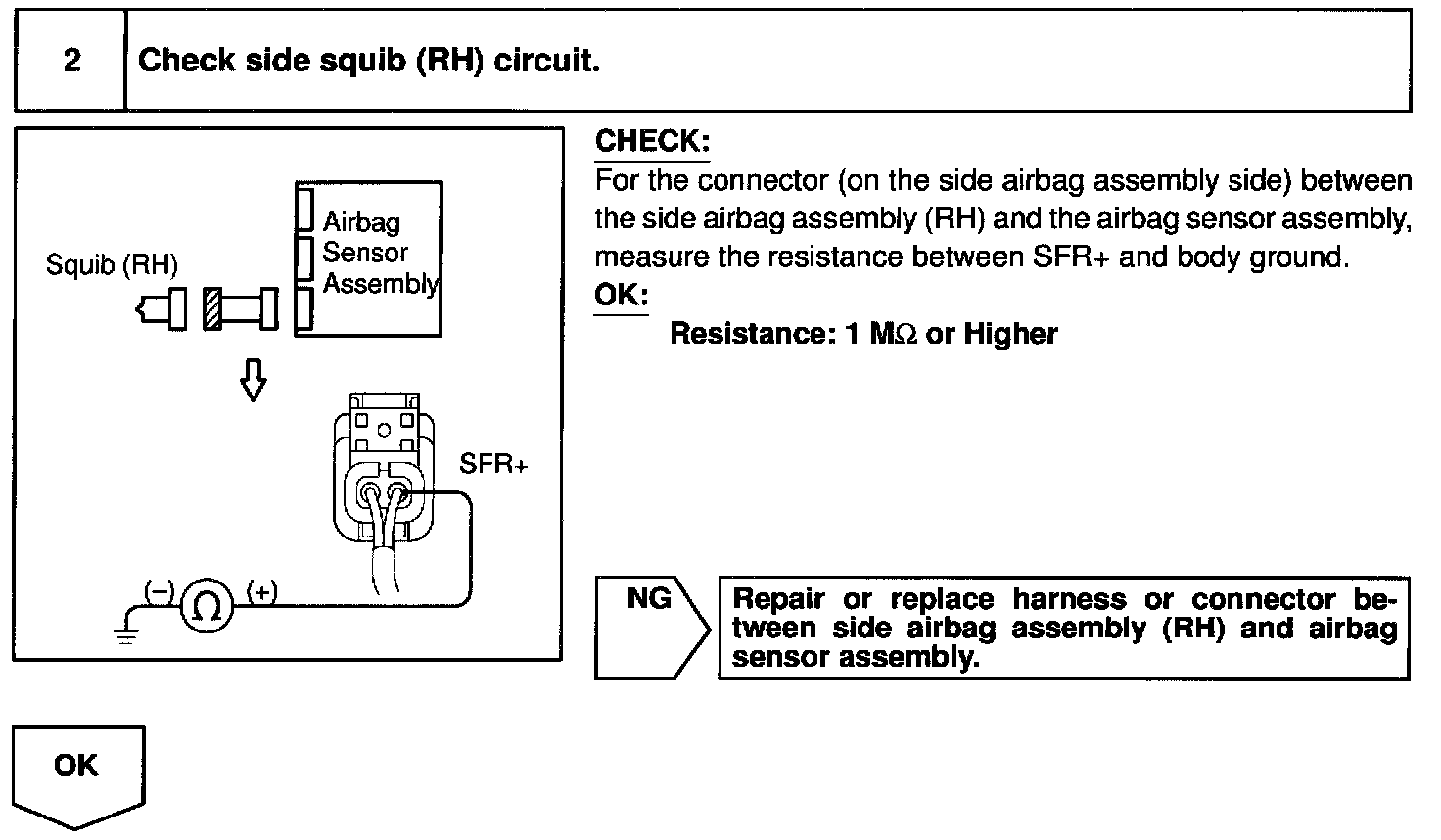 2 Check side squib (RH) circuit.

Squib (RH)

Airbag Sensor Assembly

SFR+

(−) $\Omega$ (+)

CHECK:
For the connector (on the side airbag assembly side) between the side airbag assembly (RH) and the airbag sensor assembly, measure the resistance between SFR+ and body ground.
OK:
Resistance: 1 M$\Omega$ or Higher

NG

Repair or replace harness or connector between side airbag assembly (RH) and airbag sensor assembly.

OK