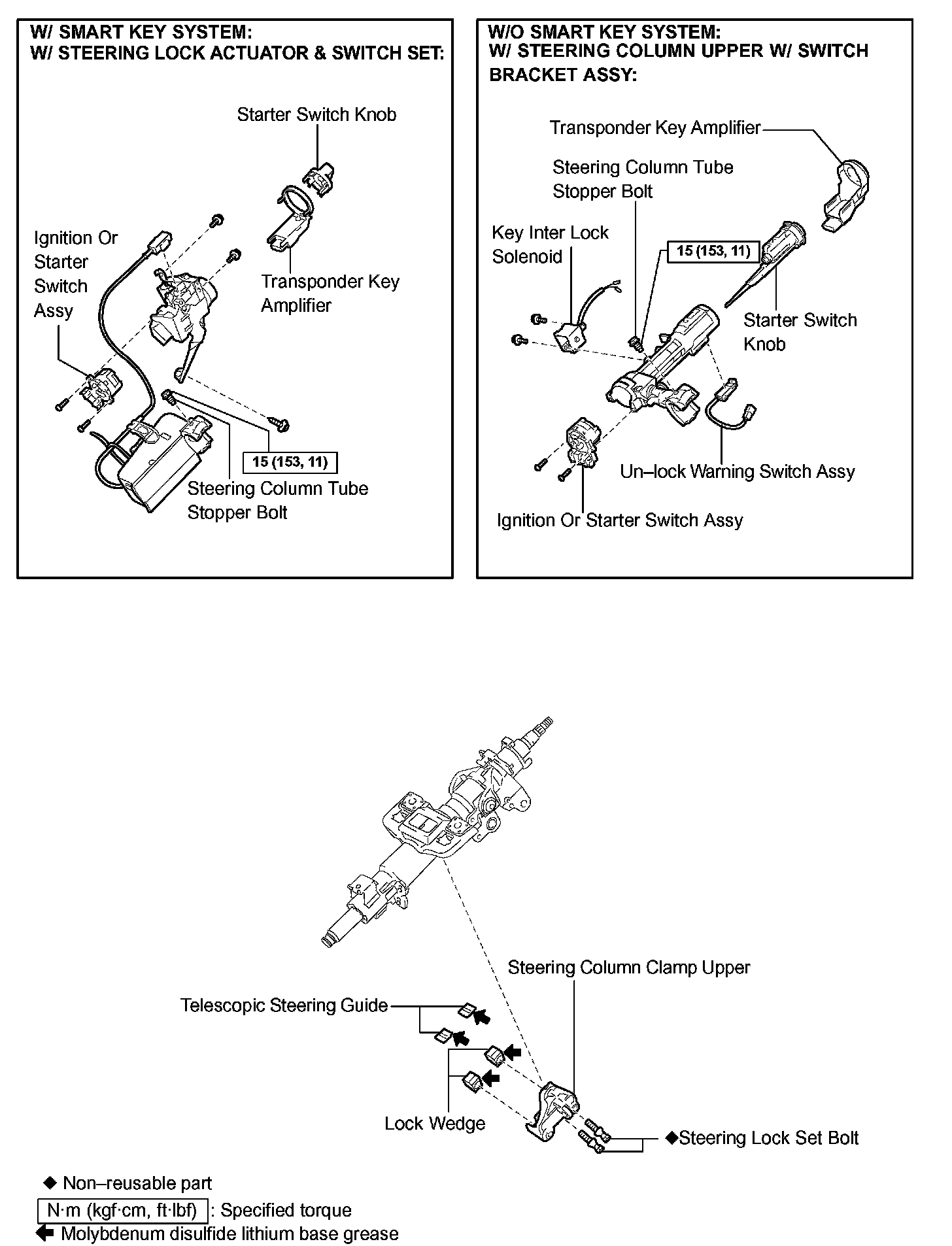 W/ SMART KEY SYSTEM:
W/ STEERING LOCK ACTUATOR & SWITCH SET:

Starter Switch Knob

Ignition Or Starter Switch Assy

Transponder Key Amplifier

15 (153, 11)

Steering Column Tube Stopper Bolt

W/O SMART KEY SYSTEM:
W/ STEERING COLUMN UPPER W/ SWITCH BRACKET ASSY:

Transponder Key Amplifier

Steering Column Tube Stopper Bolt

Key Inter Lock Solenoid

15 (153, 11)

Starter Switch Knob

Un–lock Warning Switch Assy

Ignition Or Starter Switch Assy

Steering Column Clamp Upper

Telescopic Steering Guide

Lock Wedge

◆Steering Lock Set Bolt

◆ Non–reusable part
N·m (kgf·cm, ft·lbf) : Specified torque
Molybdenum disulfide lithium base grease